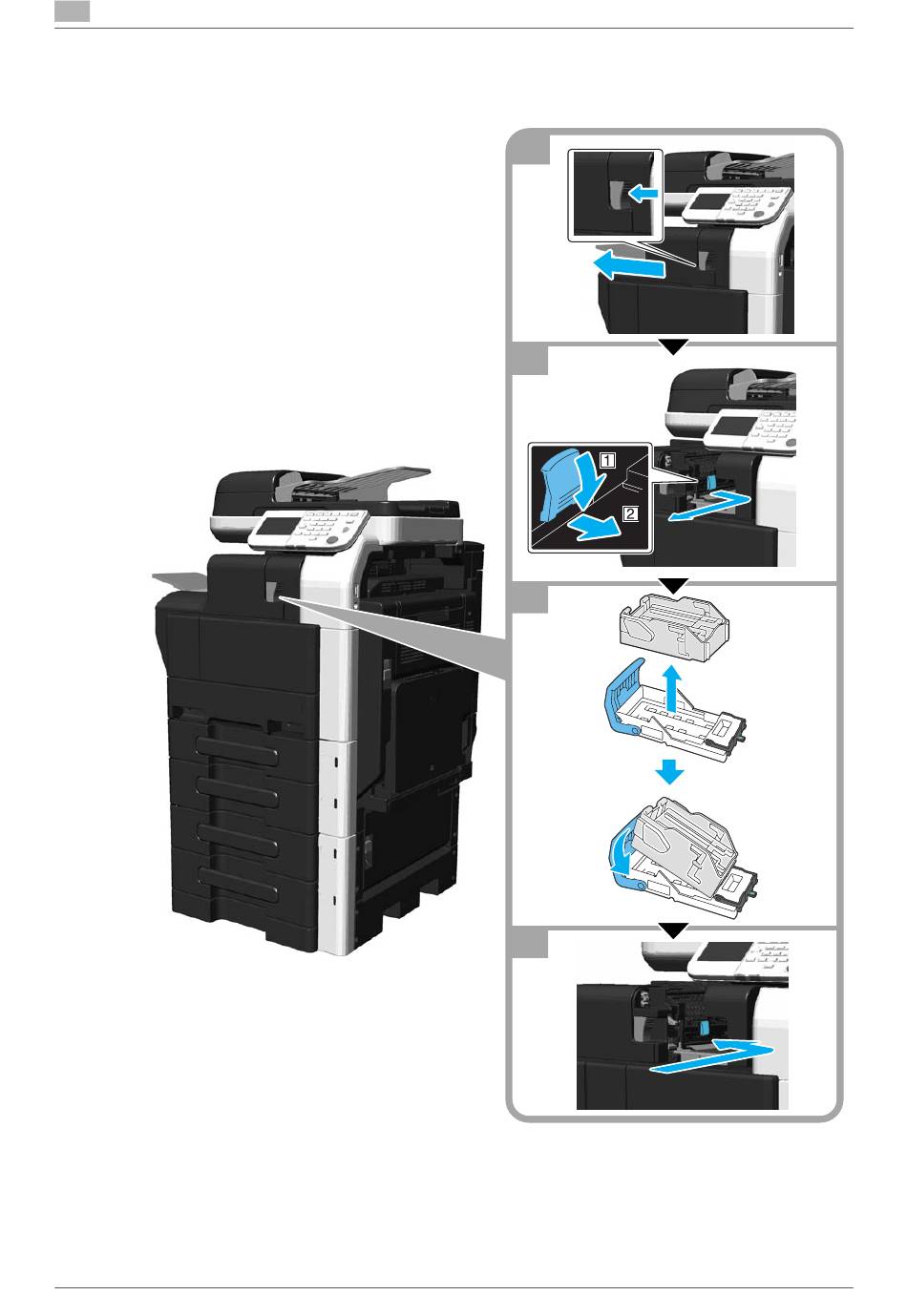 1
2