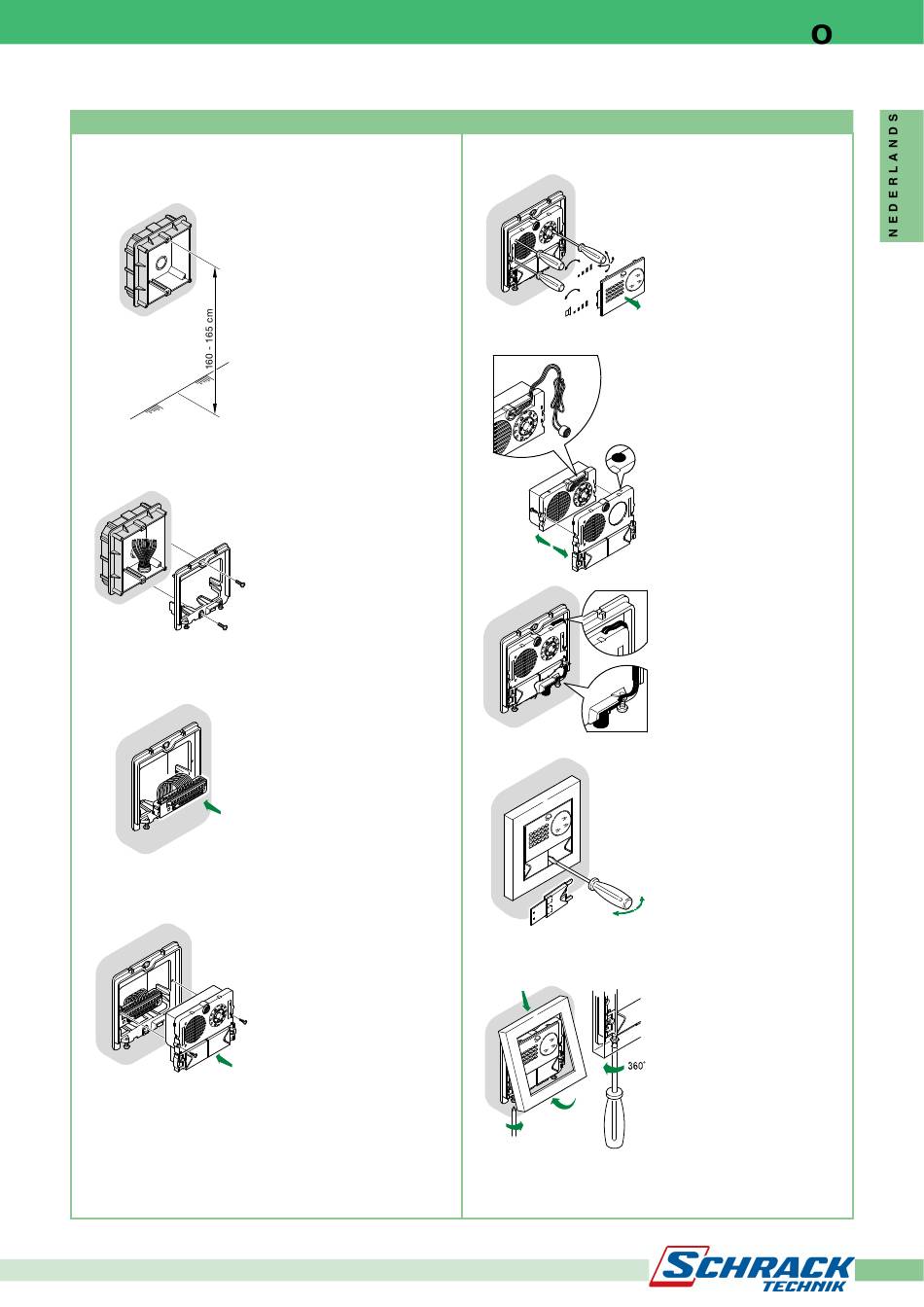 O

NEDERLANDS

160 - 165 cm

360°

SCHRACK TECHNIK