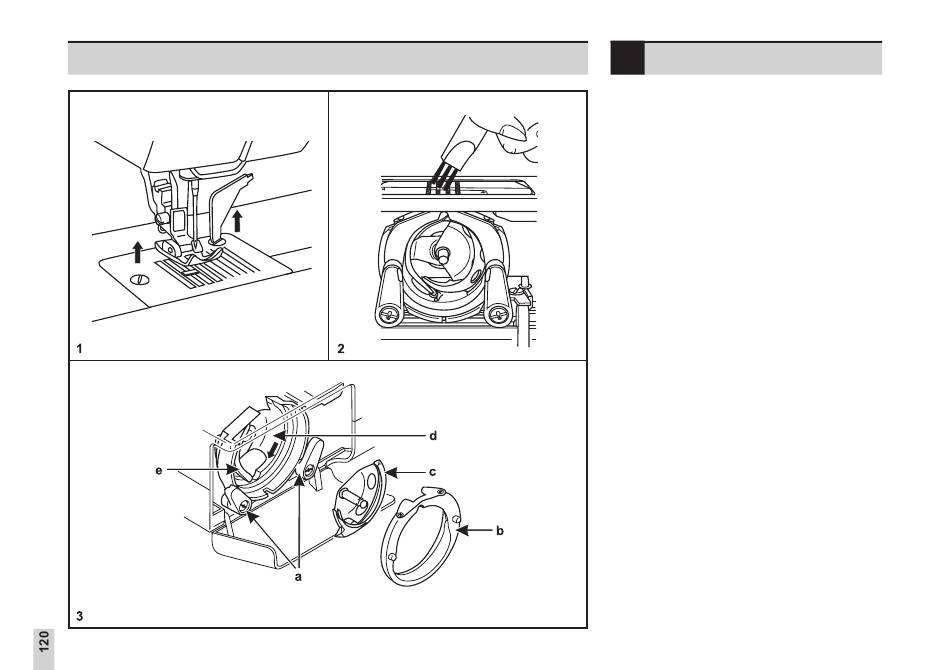 1

2

d

e

c

b

a

3

120