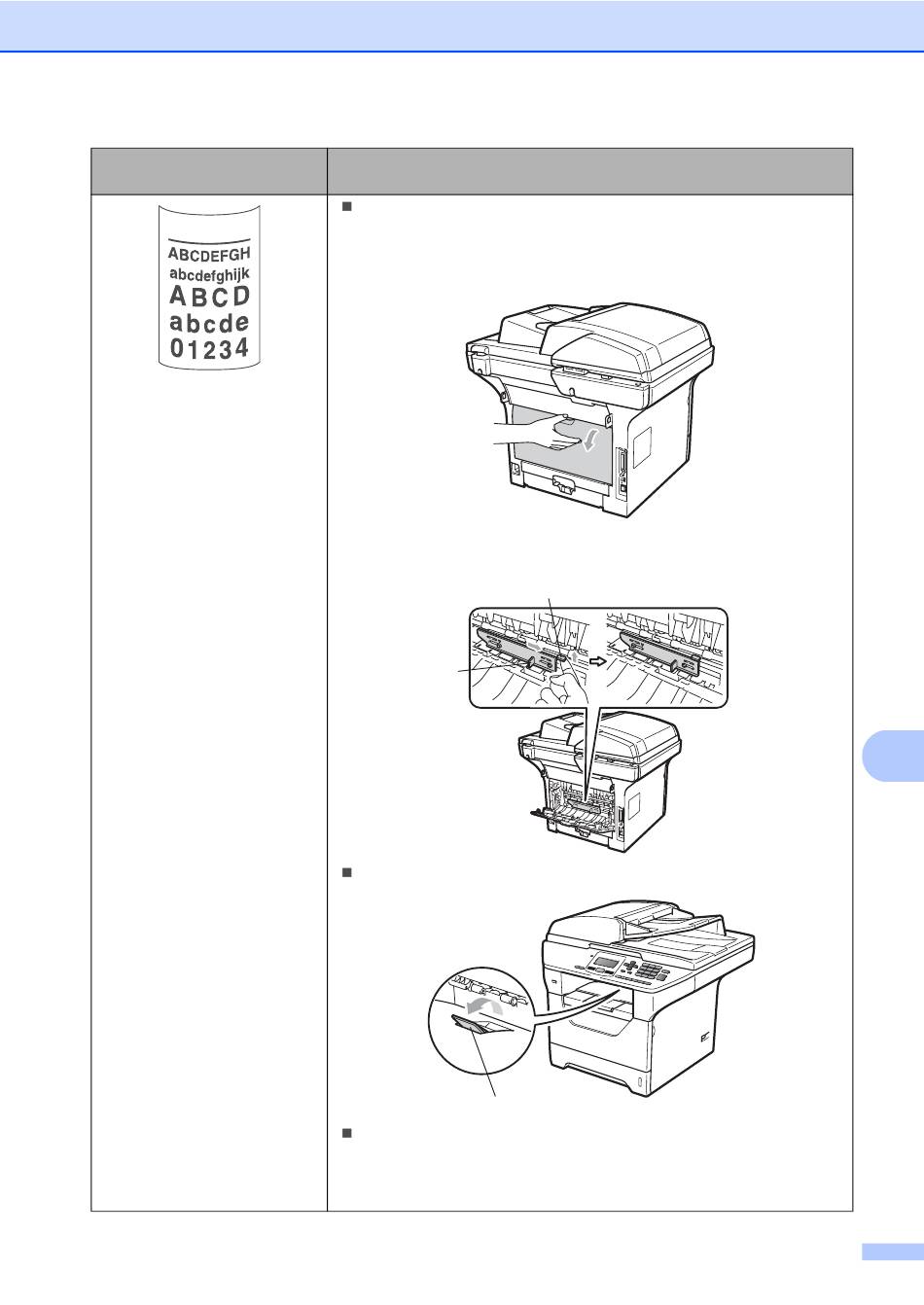 ABCDEFGH
abcdefghijk
ABCD
abcde
01234