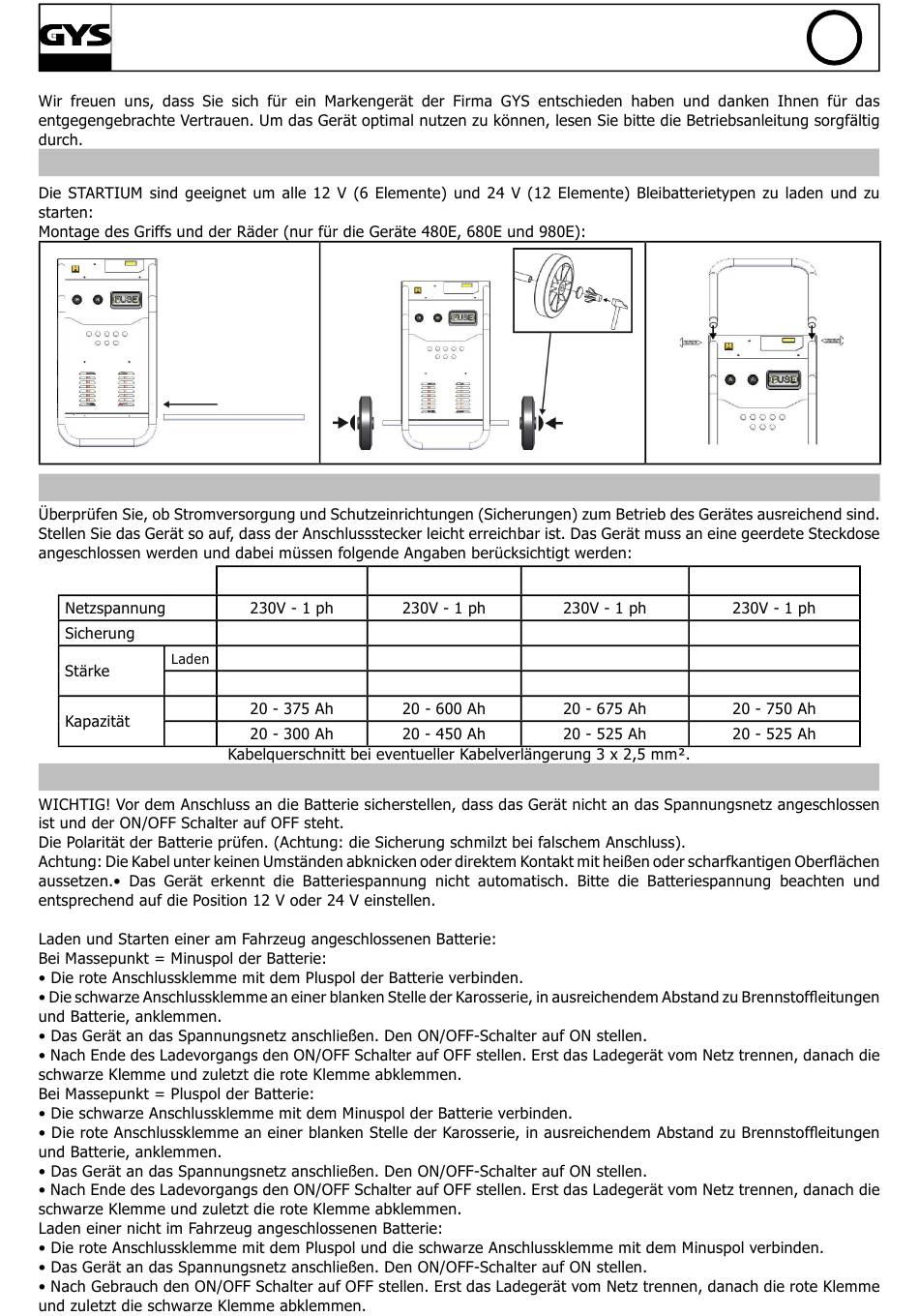 GYS

Wir freuen uns, dass Sie sich für ein Markengerät der Firma GYS entschieden haben und danken Ihnen für das entgegengebrachte Vertrauen. Um das Gerät optimal nutzen zu können, lesen Sie bitte die Betriebsanleitung sorgfältig durch.

Die STARTIUM sind geeignet um alle 12 V (6 Elemente) und 24 V (12 Elemente) Bleibatterietypen zu laden und zu starten:
Montage des Griffs und der Räder (nur für die Geräte 480E, 680E und 980E):

FUSE

FUSE

FUSE

Überprüfen Sie, ob Stromversorgung und Schutzeinrichtungen (Sicherungen) zum Betrieb des Gerätes ausreichend sind. Stellen Sie das Gerät so auf, dass der Anschlussstecker leicht erreichbar ist. Das Gerät muss an eine geerdete Steckdose angeschlossen werden und dabei müssen folgende Angaben berücksichtigt werden:

| | | | | | |
|---|---|---|---|---|---|
| Netzspannung | | 230V - 1 ph | 230V - 1 ph | 230V - 1 ph | 230V - 1 ph |
| Sicherung | | | | | |
| Stärke | Laden | | | | |
| | | | | | |
| Kapazität | | 20 - 375 Ah | 20 - 600 Ah | 20 - 675 Ah | 20 - 750 Ah |
| | | 20 - 300 Ah | 20 - 450 Ah | 20 - 525 Ah | 20 - 525 Ah |

Kabelquerschnitt bei eventueller Kabelverlängerung 3 x 2,5 mm².

WICHTIG! Vor dem Anschluss an die Batterie sicherstellen, dass das Gerät nicht an das Spannungsnetz angeschlossen ist und der ON/OFF Schalter auf OFF steht.
Die Polarität der Batterie prüfen. (Achtung: die Sicherung schmilzt bei falschem Anschluss).
Achtung: Die Kabel unter keinen Umständen abknicken oder direktem Kontakt mit heißen oder scharfkantigen Oberflächen aussetzen.• Das Gerät erkennt die Batteriespannung nicht automatisch. Bitte die Batteriespannung beachten und entsprechend auf die Position 12 V oder 24 V einstellen.

Laden und Starten einer am Fahrzeug angeschlossenen Batterie:
Bei Massepunkt = Minuspol der Batterie:
• Die rote Anschlussklemme mit dem Pluspol der Batterie verbinden.
• Die schwarze Anschlussklemme an einer blanken Stelle der Karosserie, in ausreichendem Abstand zu Brennstoffleitungen und Batterie, anklemmen.
• Das Gerät an das Spannungsnetz anschließen. Den ON/OFF-Schalter auf ON stellen.
• Nach Ende des Ladevorgangs den ON/OFF Schalter auf OFF stellen. Erst das Ladegerät vom Netz trennen, danach die schwarze Klemme und zuletzt die rote Klemme abklemmen.
Bei Massepunkt = Pluspol der Batterie:
• Die schwarze Anschlussklemme mit dem Minuspol der Batterie verbinden.
• Die rote Anschlussklemme an einer blanken Stelle der Karosserie, in ausreichendem Abstand zu Brennstoffleitungen und Batterie, anklemmen.
• Das Gerät an das Spannungsnetz anschließen. Den ON/OFF-Schalter auf ON stellen.
• Nach Ende des Ladevorgangs den ON/OFF Schalter auf OFF stellen. Erst das Ladegerät vom Netz trennen, danach die schwarze Klemme und zuletzt die rote Klemme abklemmen.
Laden einer nicht im Fahrzeug angeschlossenen Batterie:
• Die rote Anschlussklemme mit dem Pluspol und die schwarze Anschlussklemme mit dem Minuspol verbinden.
• Das Gerät an das Spannungsnetz anschließen. Den ON/OFF-Schalter auf ON stellen.
• Nach Gebrauch den ON/OFF Schalter auf OFF stellen. Erst das Ladegerät vom Netz trennen, danach die rote Klemme und zuletzt die schwarze Klemme abklemmen.