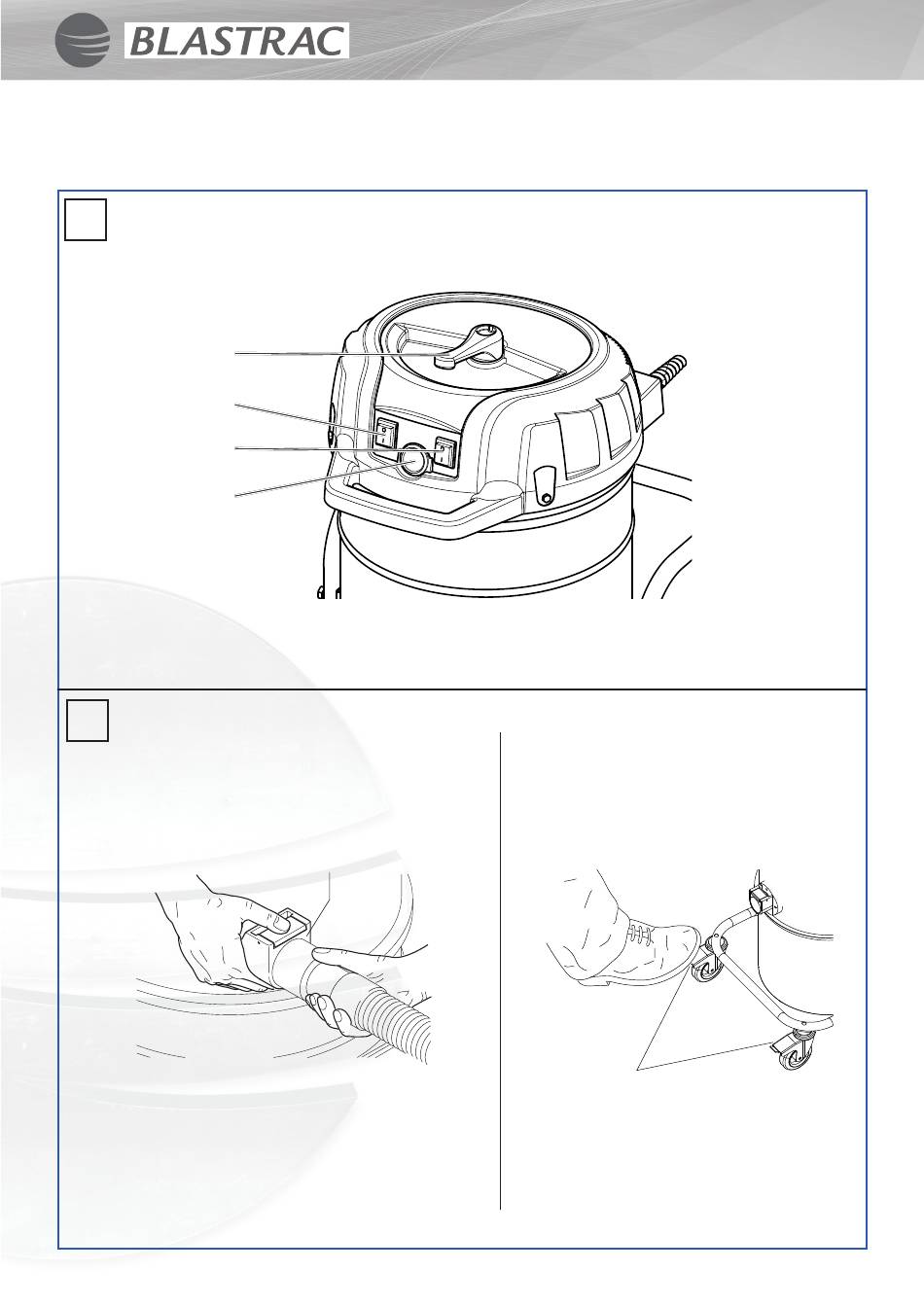 BLASTRAC