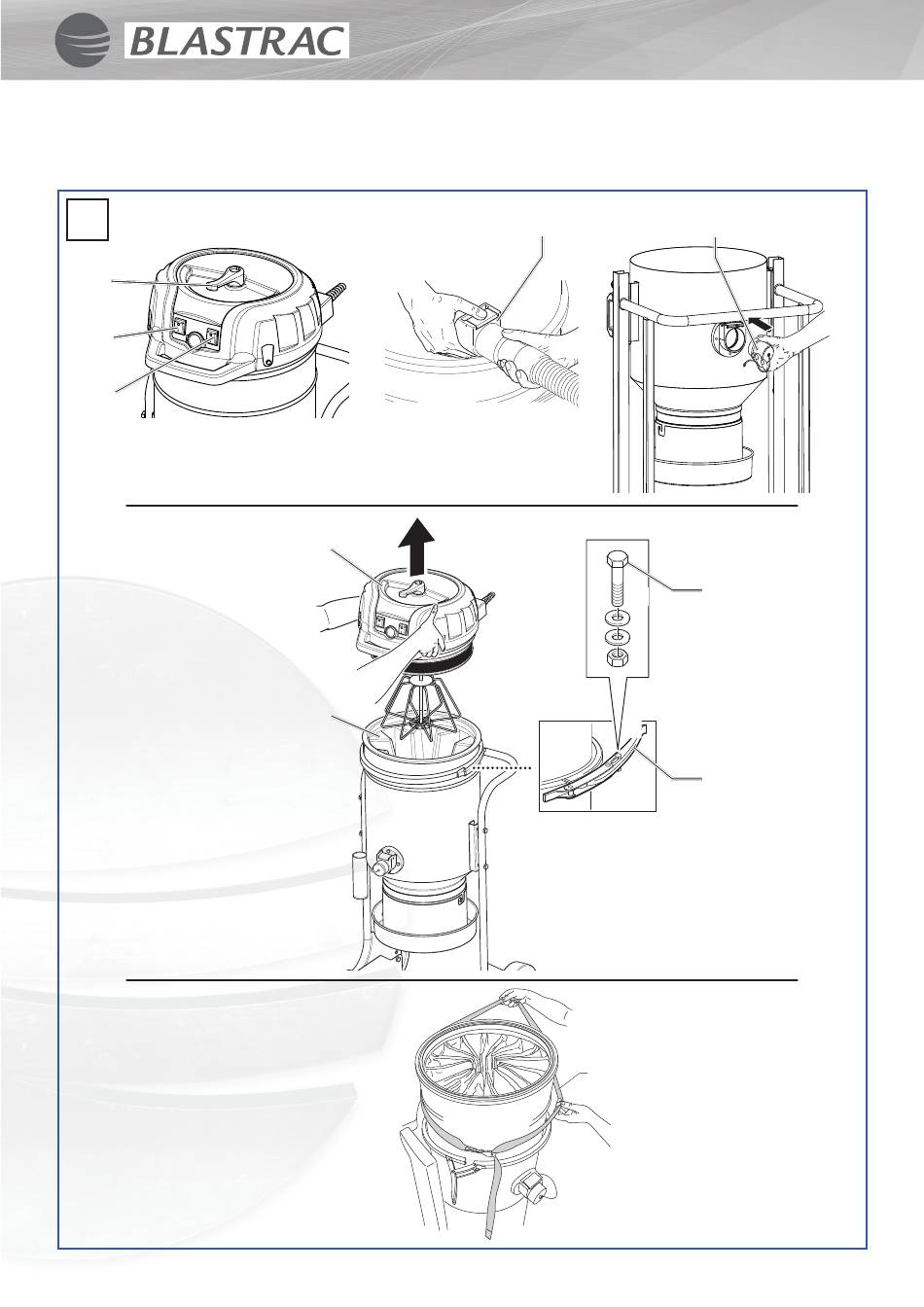 BLASTRAC