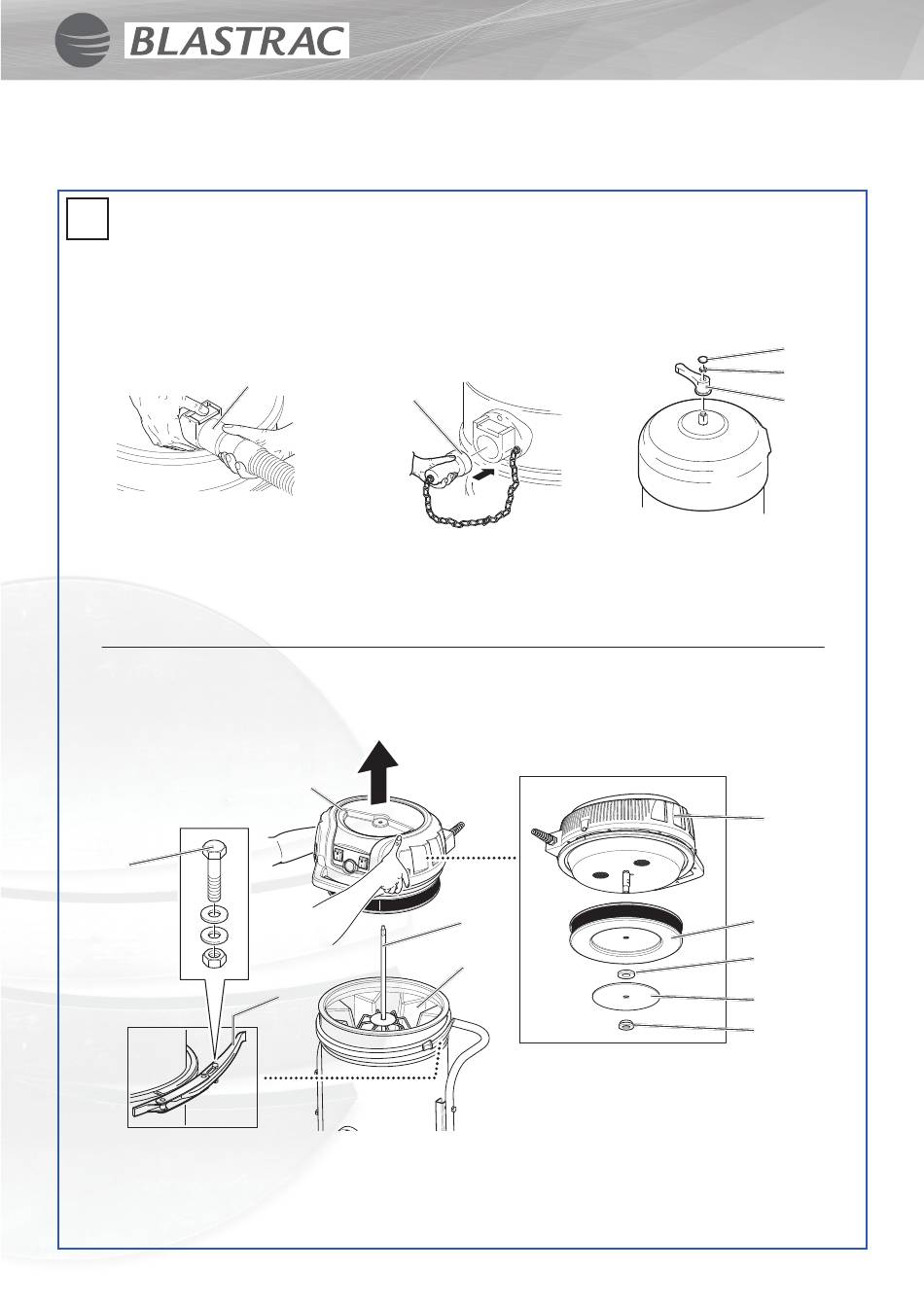 BLASTRAC