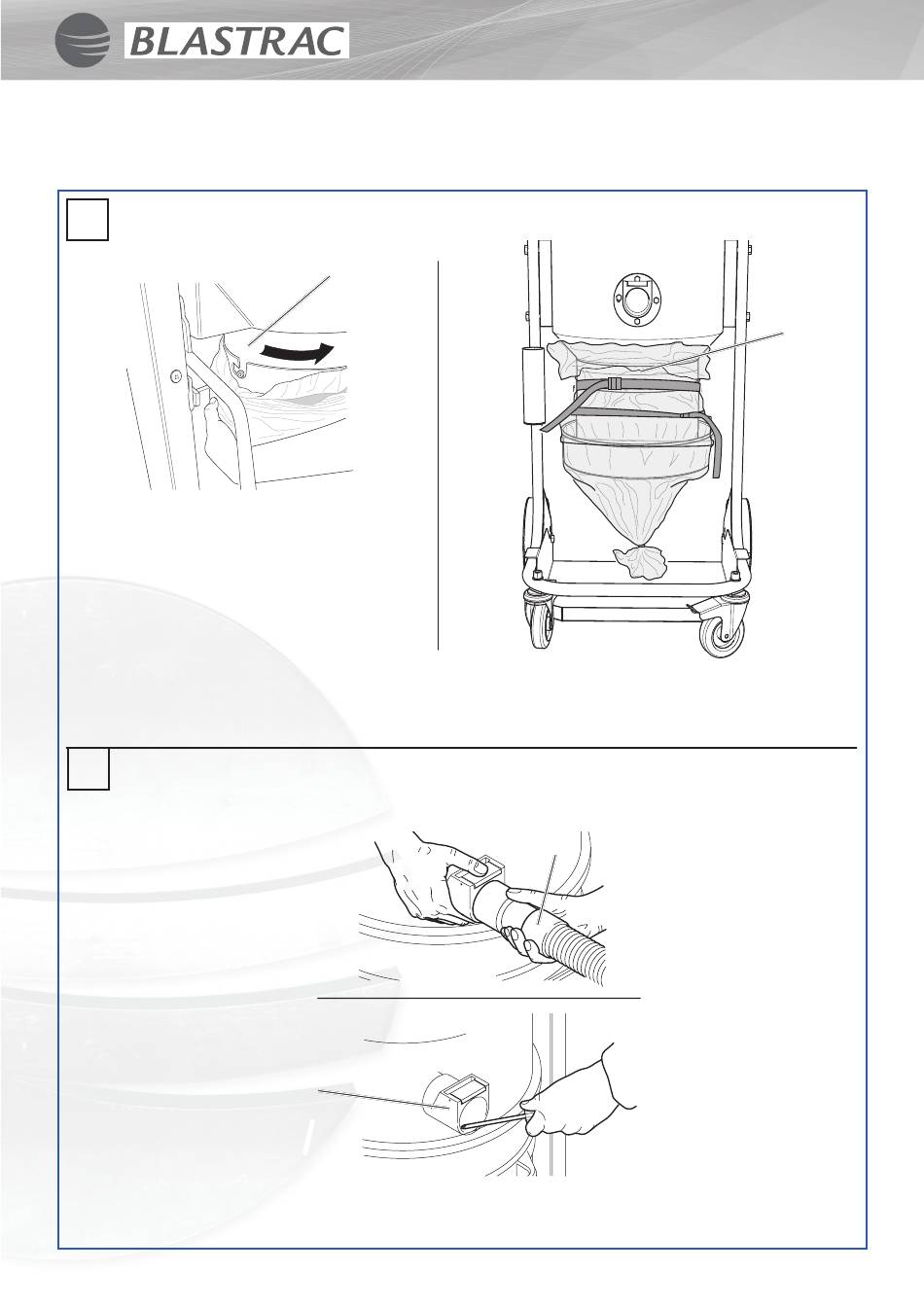 BLASTRAC