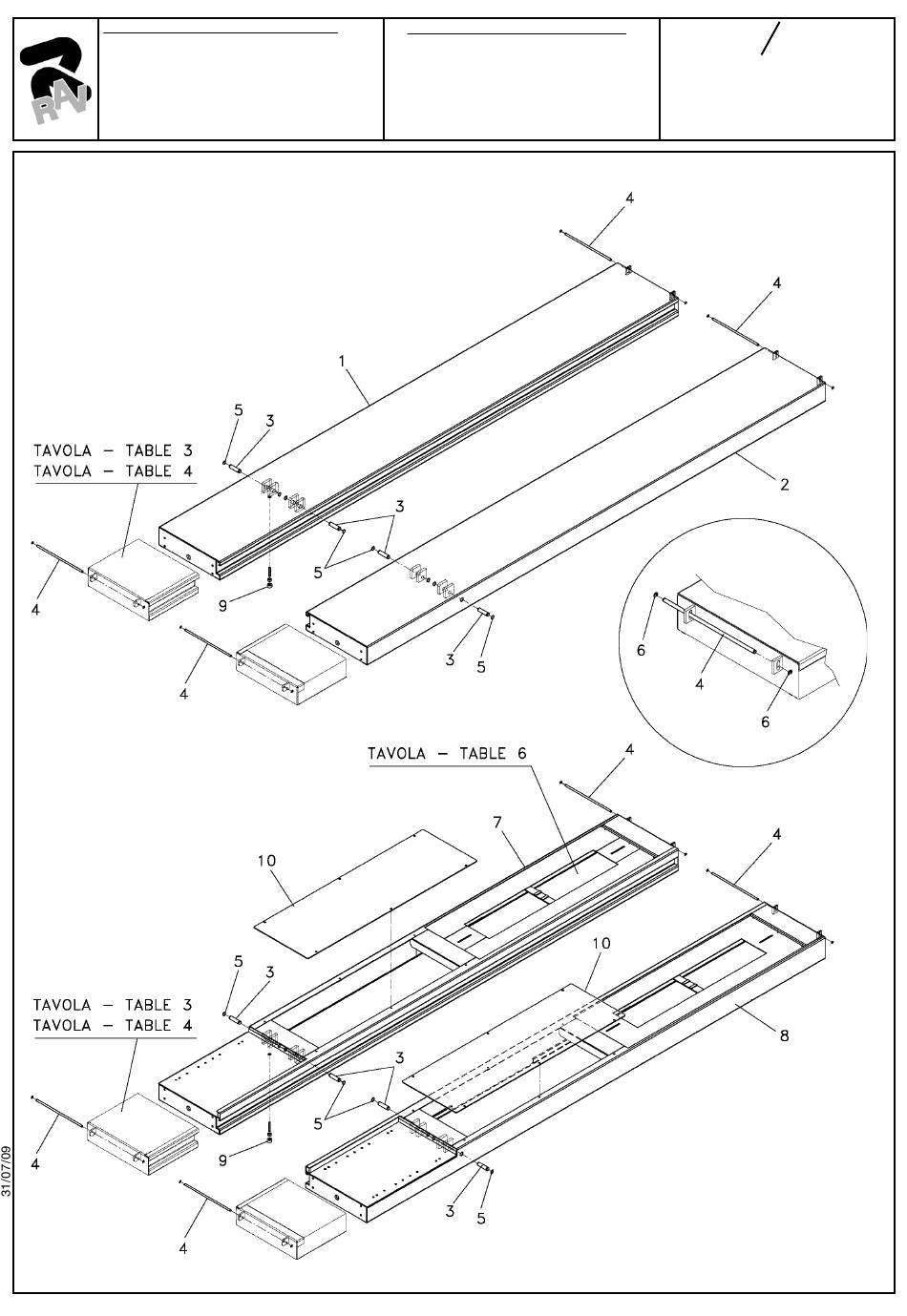 RAV

/

4
4
1
5
3
TAVOLA – TABLE 3
TAVOLA – TABLE 4
2
3
5
4
9
3
5
4
6
4
6

TAVOLA – TABLE 6
4
7
4
10
5
3
10
TAVOLA – TABLE 3
TAVOLA – TABLE 4
8
3
5
4
9
3
5
4

31/07/09