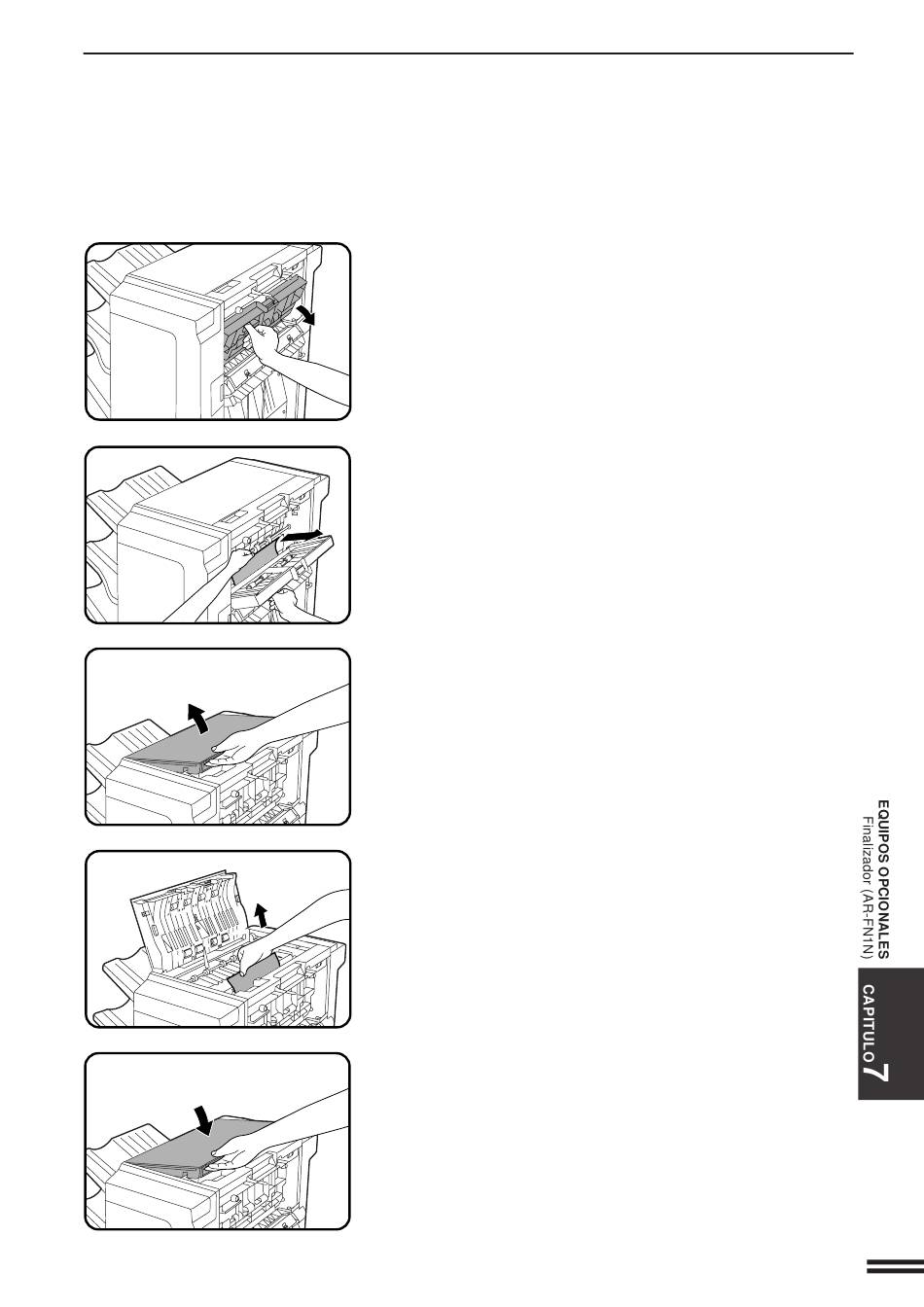 EQUIPOS OPCIONALES
Finalizador (AR-FN1N)

CAPITULO 7