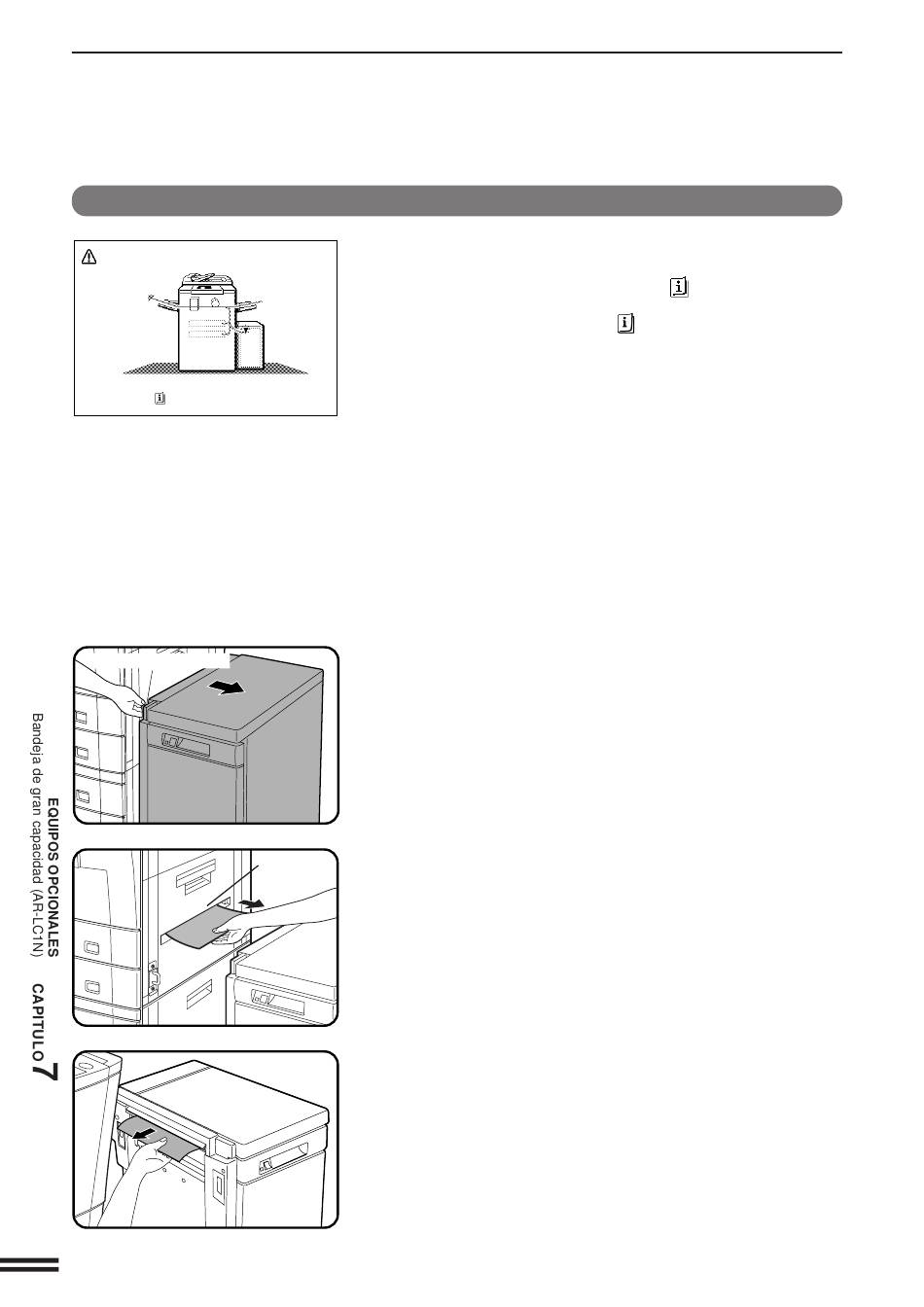 EQUIPOS OPCIONALES
Bandeja de gran capacidad (AR-LC1N)

CAPITULO 7