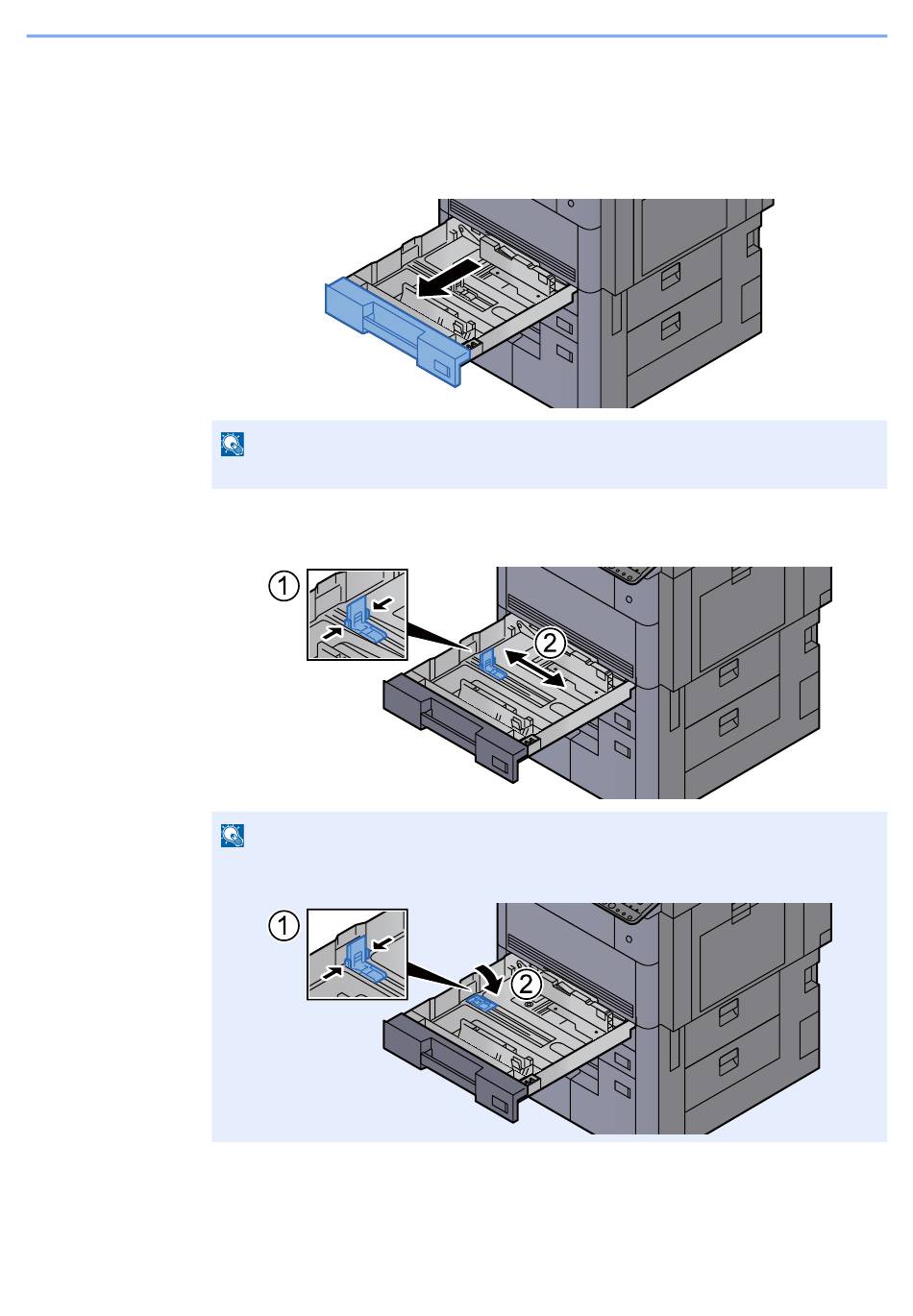 ①

②

①

②