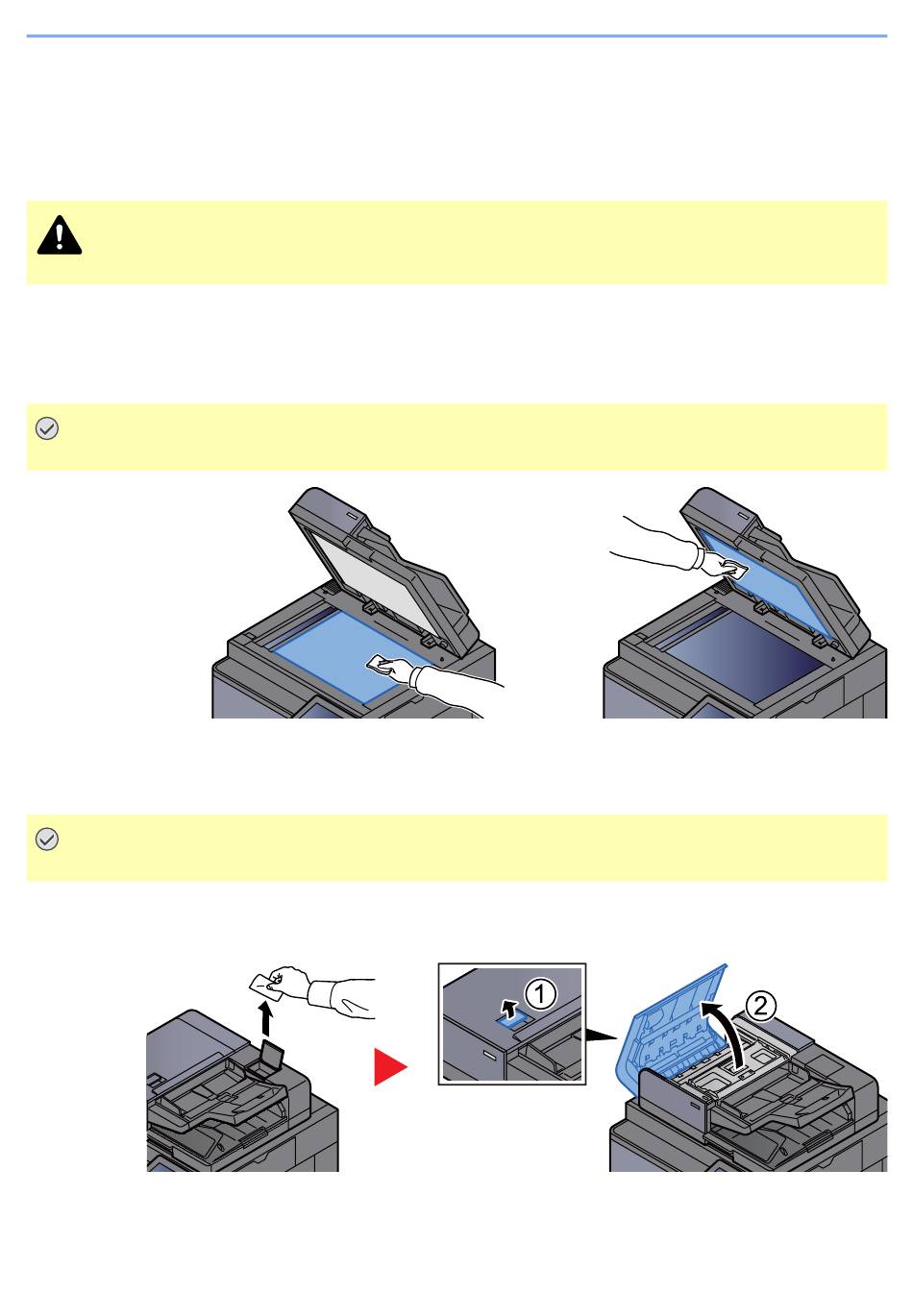 ①

②