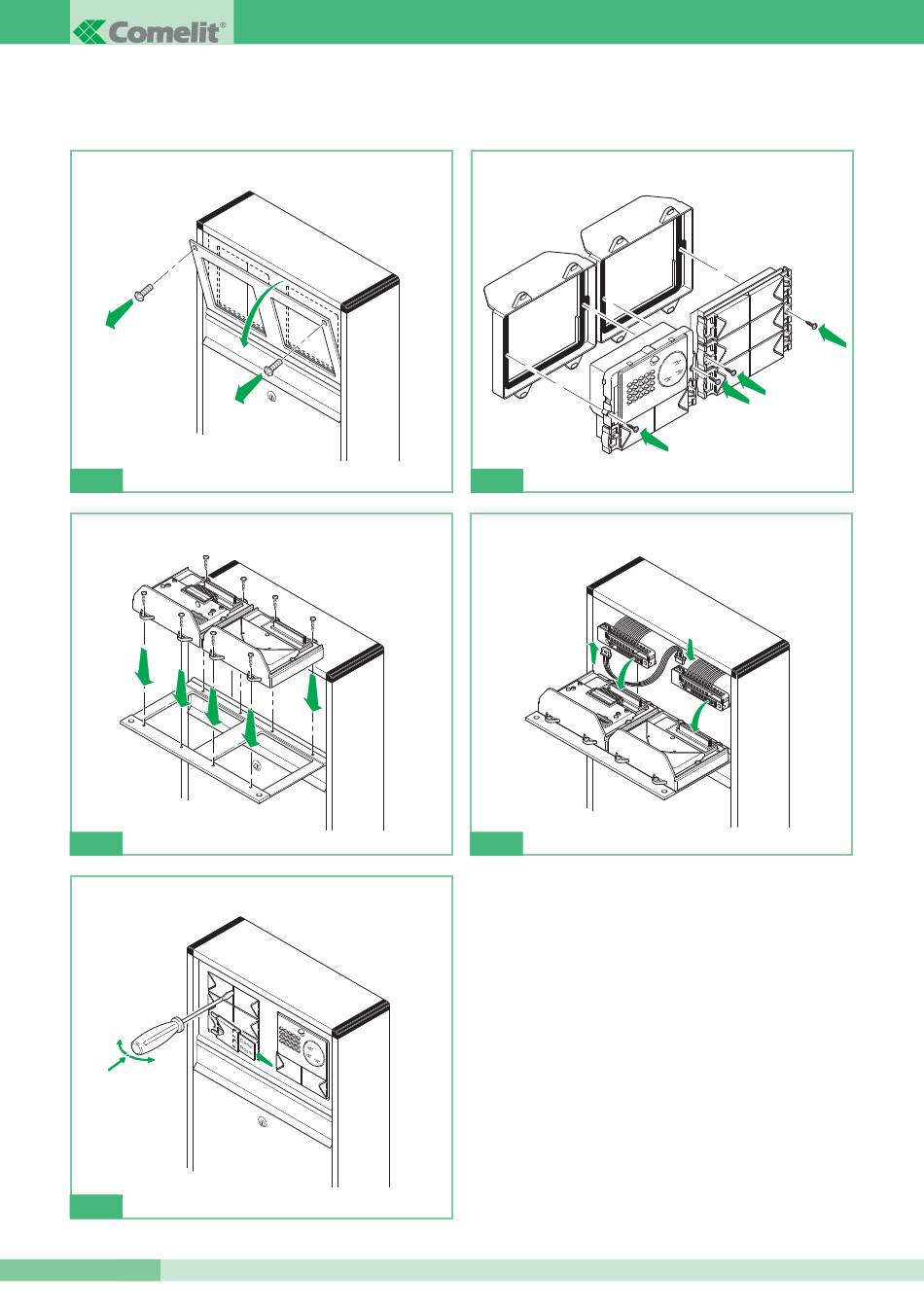 Comelit®