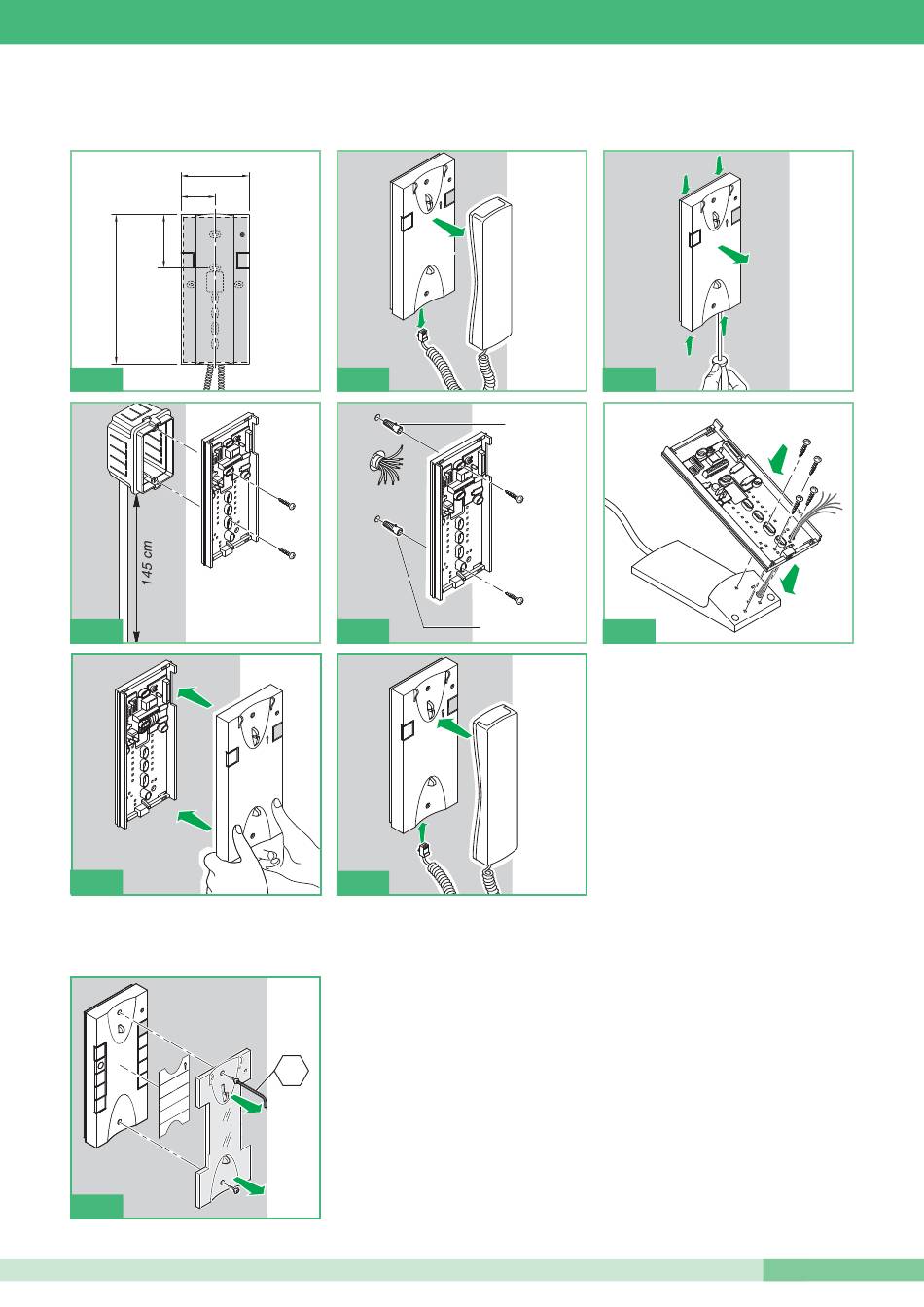 145 cm