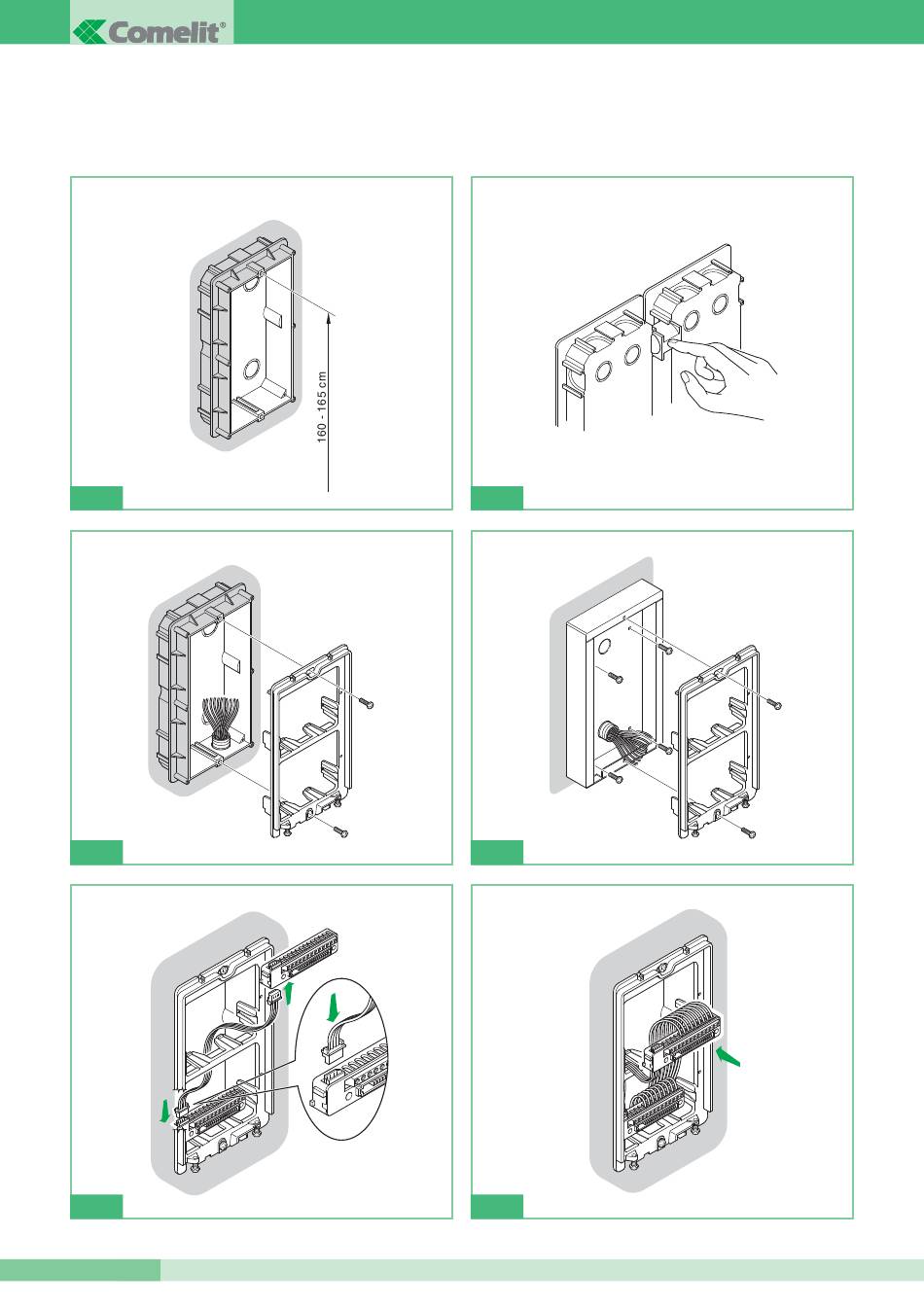 Comelit®

160 - 165 cm