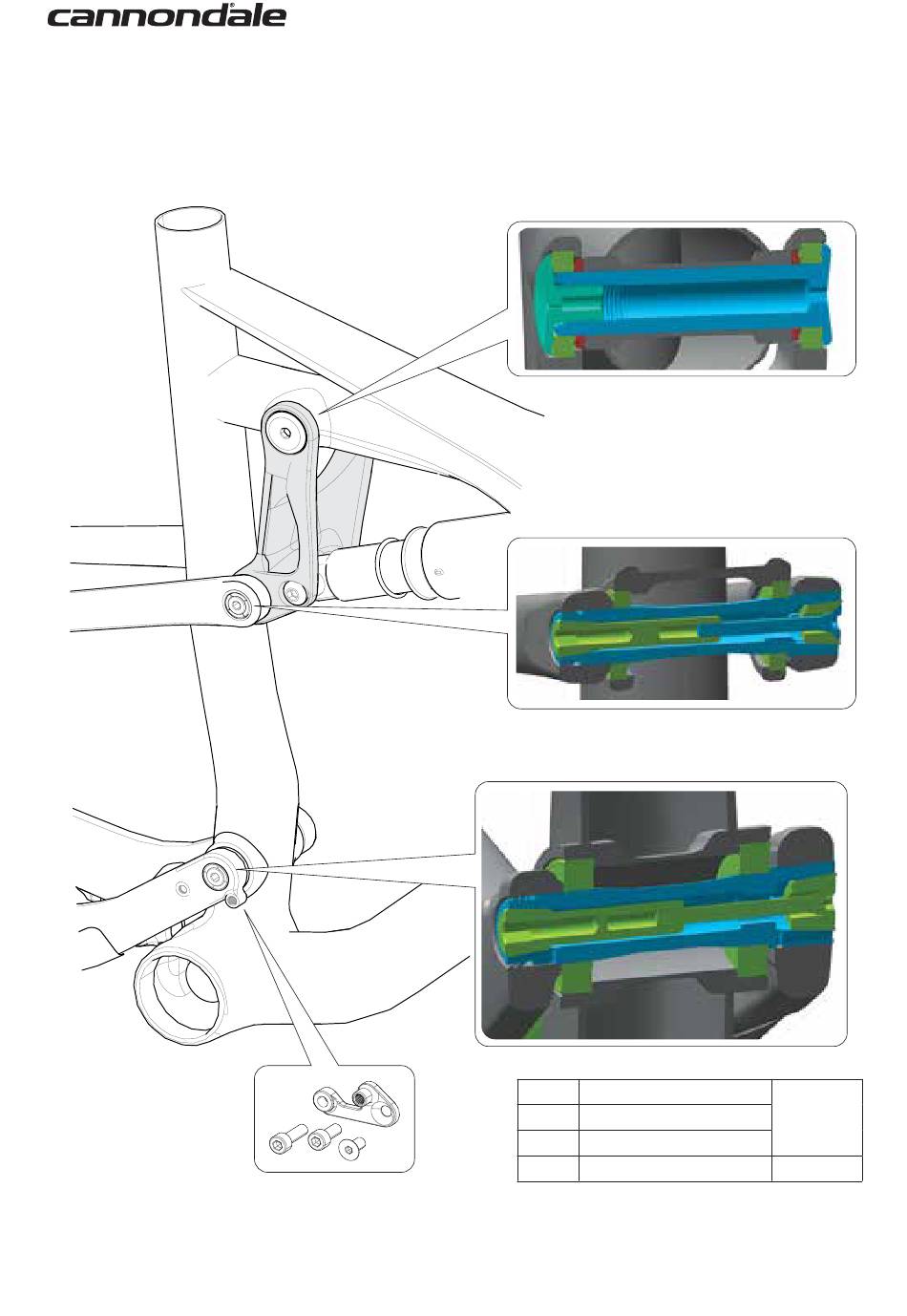 cannondale