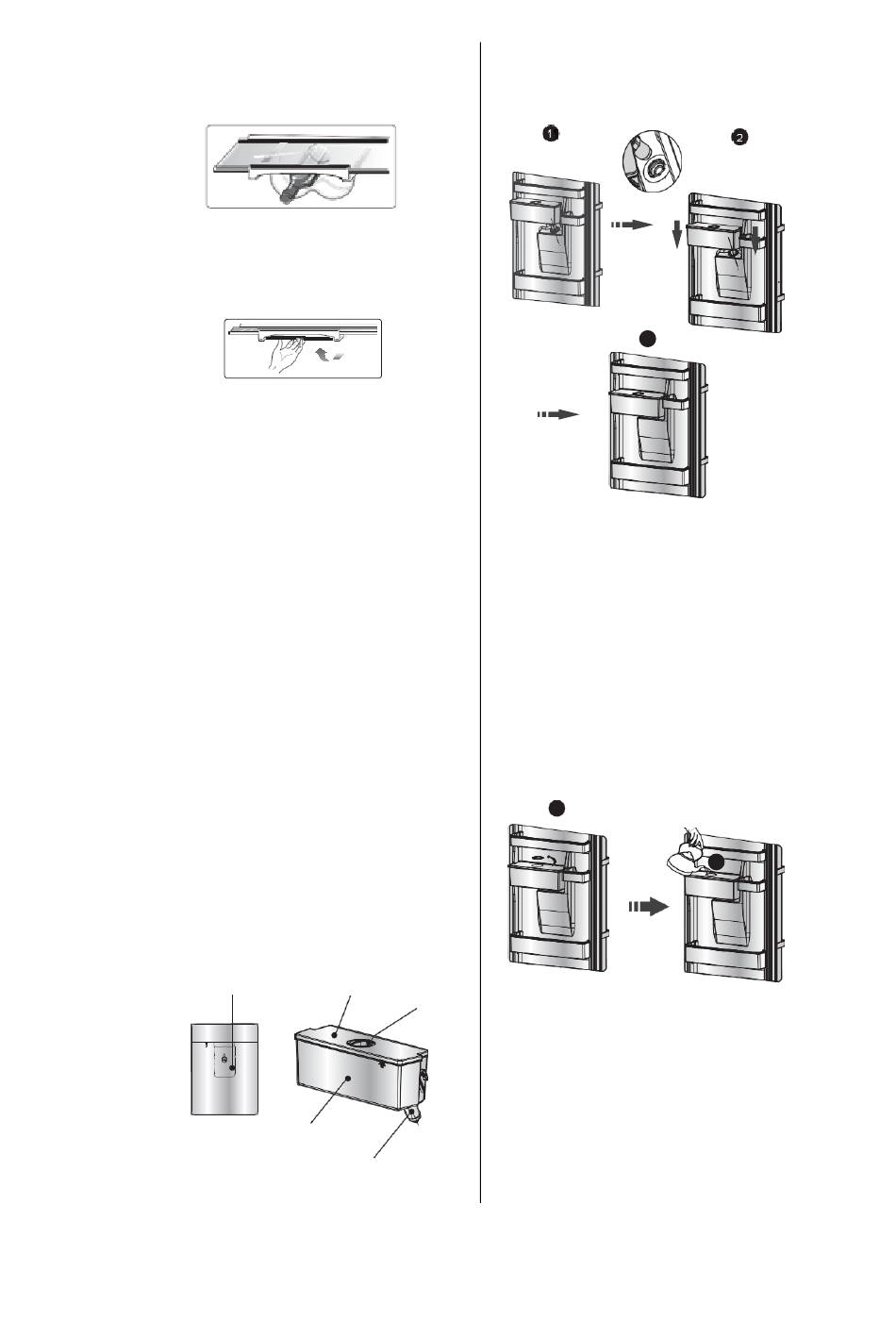 1

2