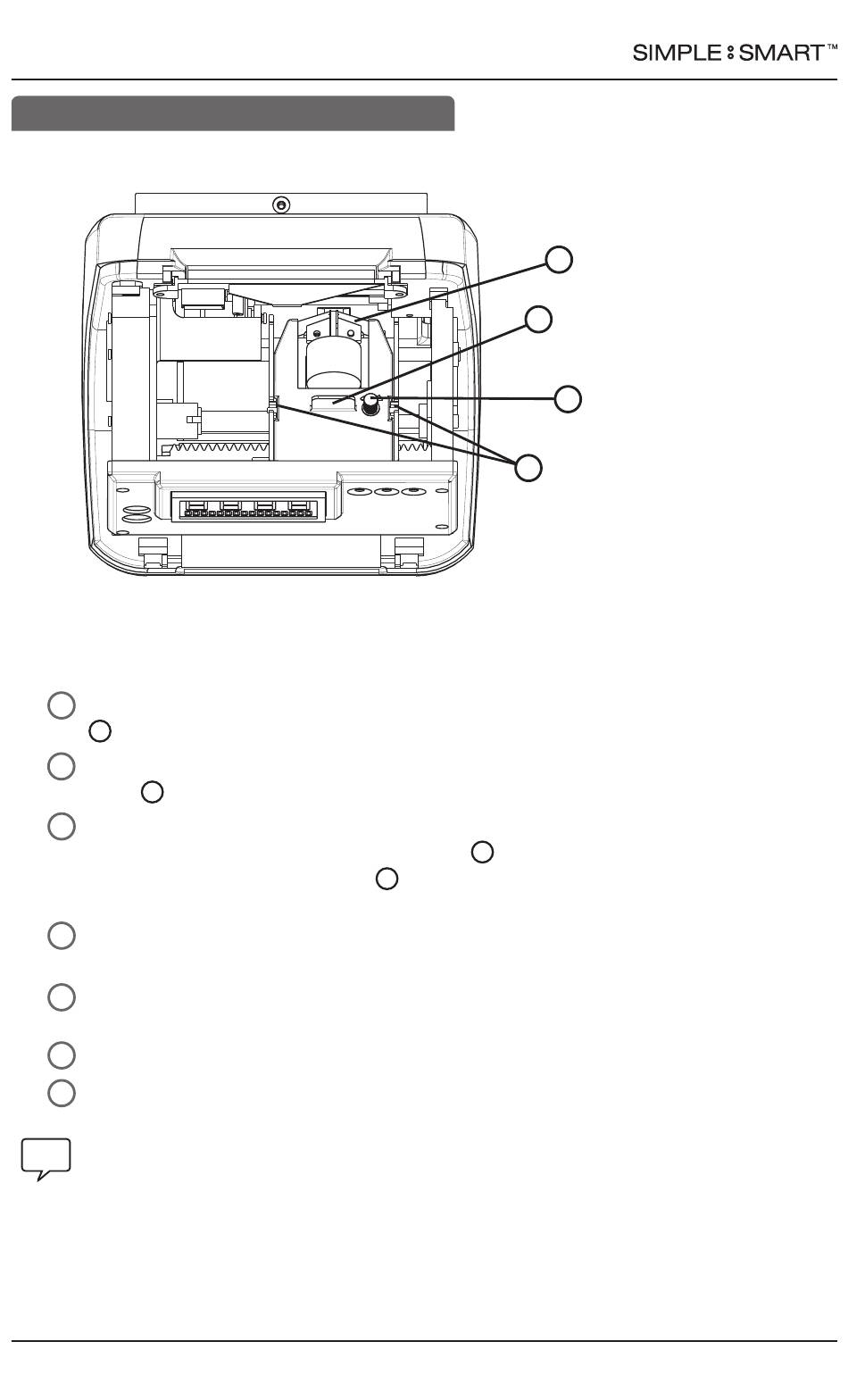 SIMPLE SMART™