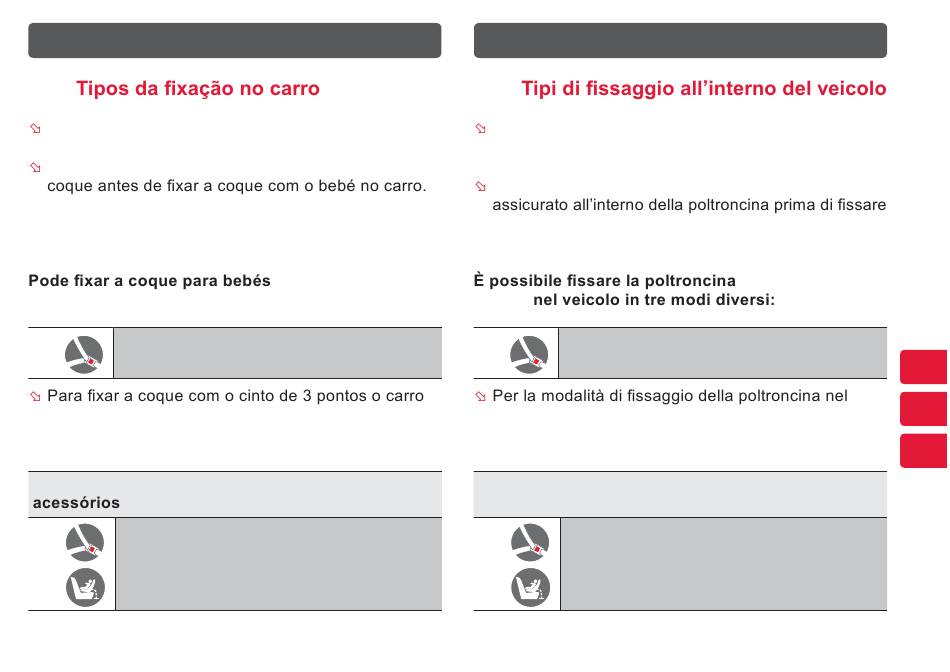 Tipos da fixação no carro

coque antes de fixar a coque com o bebé no carro.

Pode fixar a coque para bebés

Para fixar a coque com o cinto de 3 pontos o carro

acessórios

Tipi di fissaggio all'interno del veicolo

assicurato all'interno della poltroncina prima di fissare

È possibile fissare la poltroncina nel veicolo in tre modi diversi:

Per la modalità di fissaggio della poltroncina nel