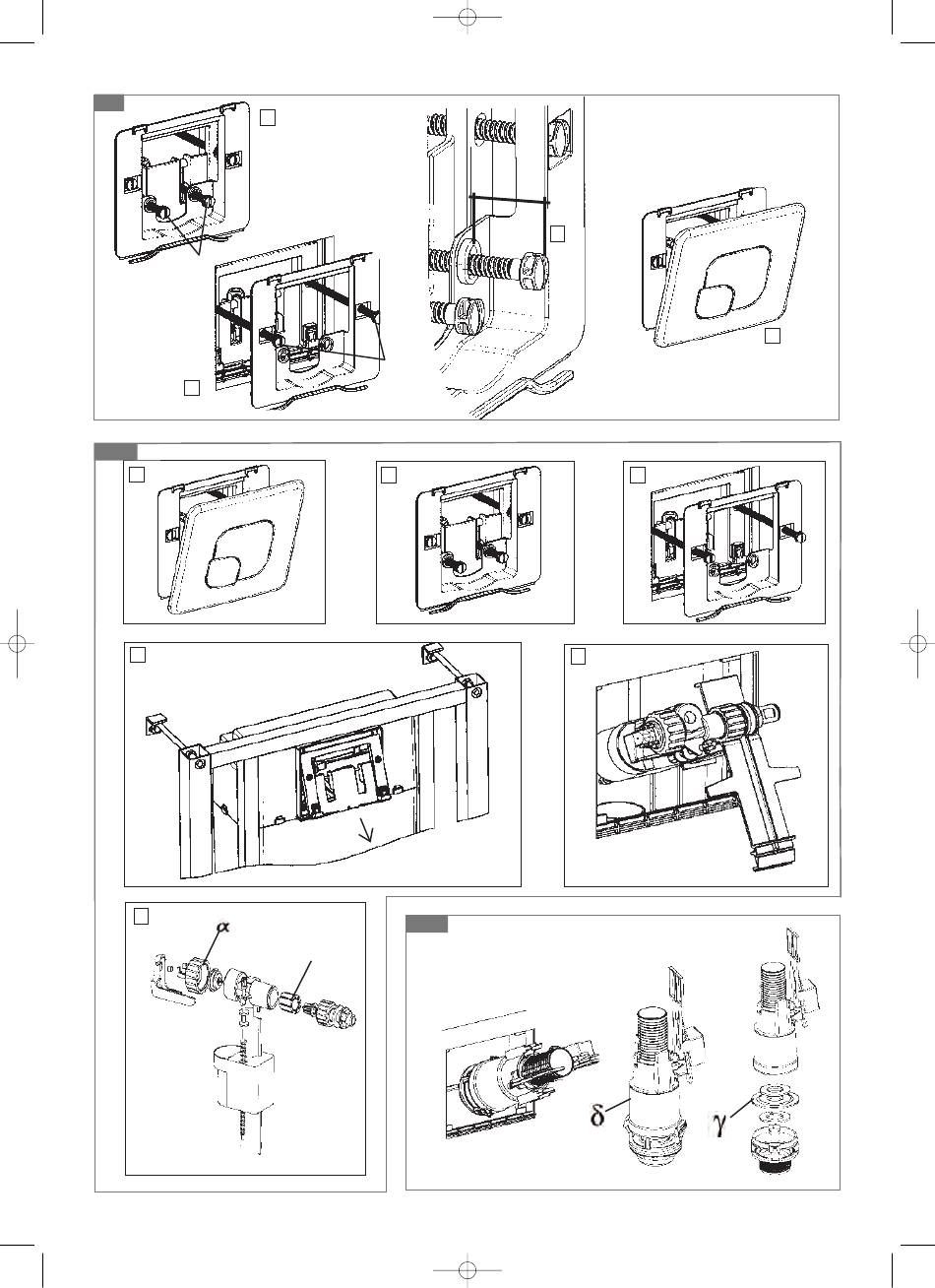 $\alpha$

$\delta$

$\gamma$