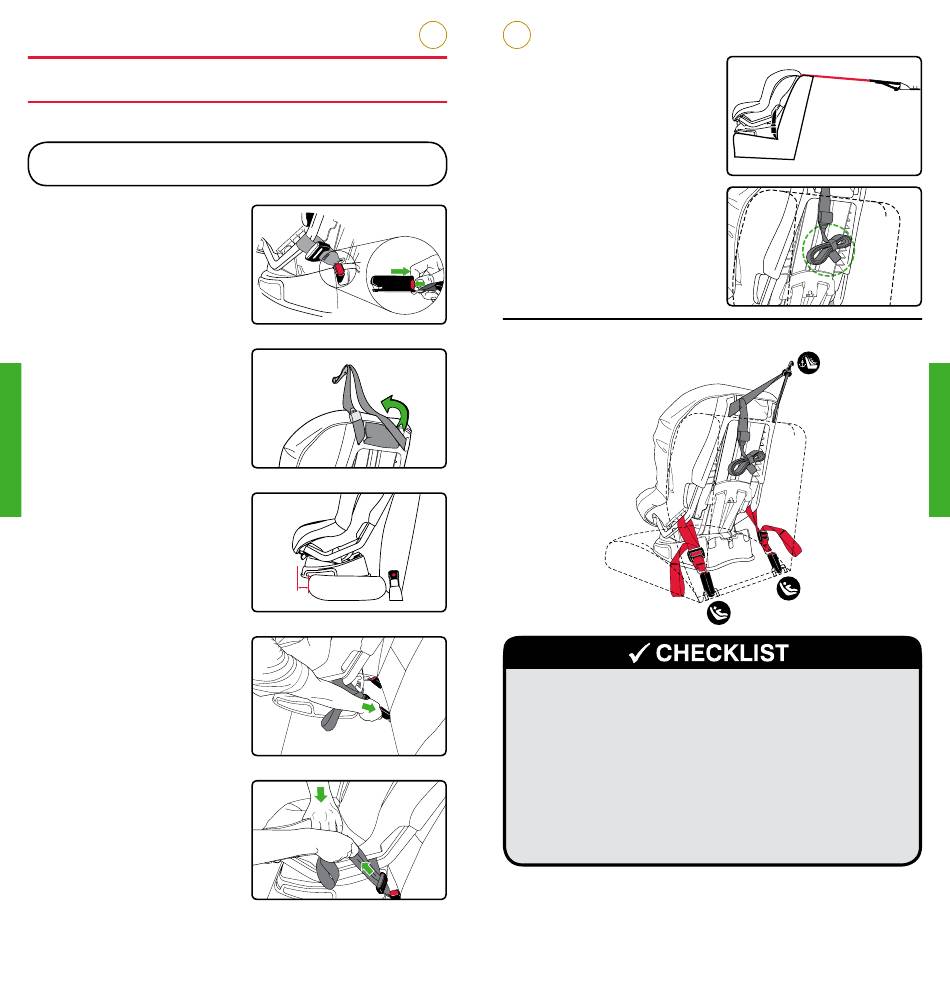 ✓ CHECKLIST