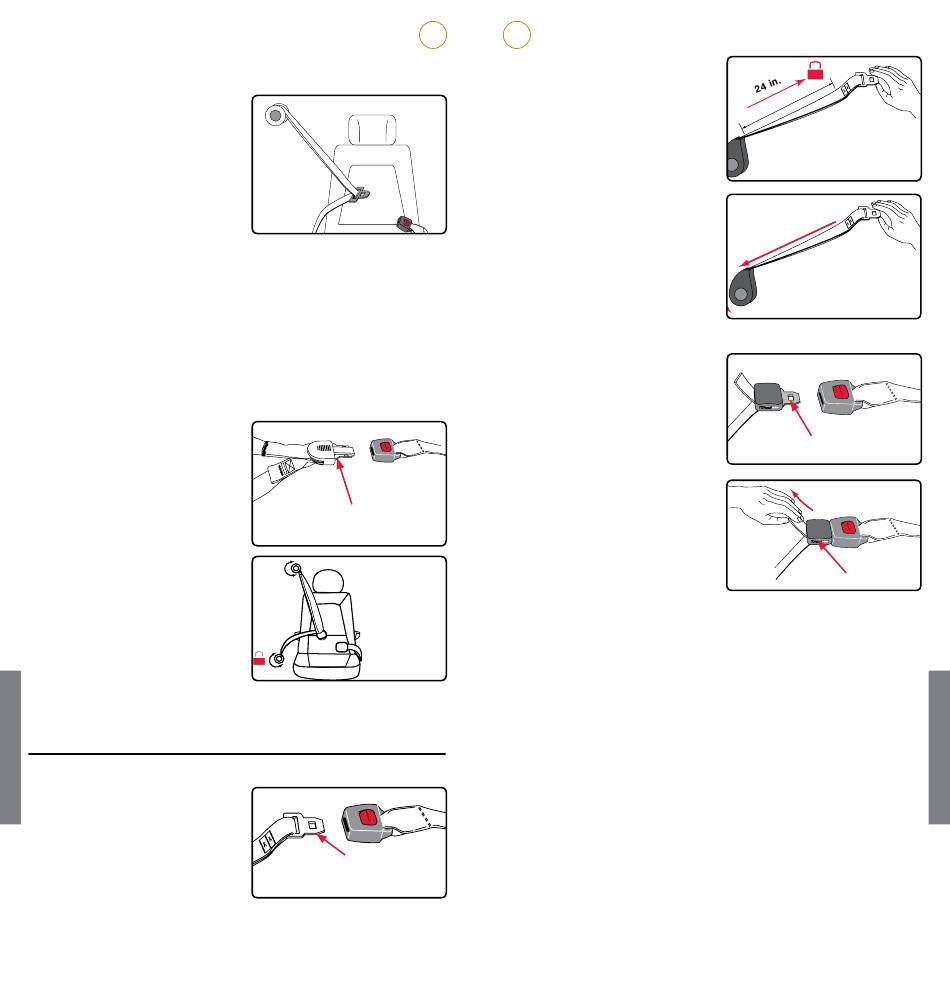 24 in.