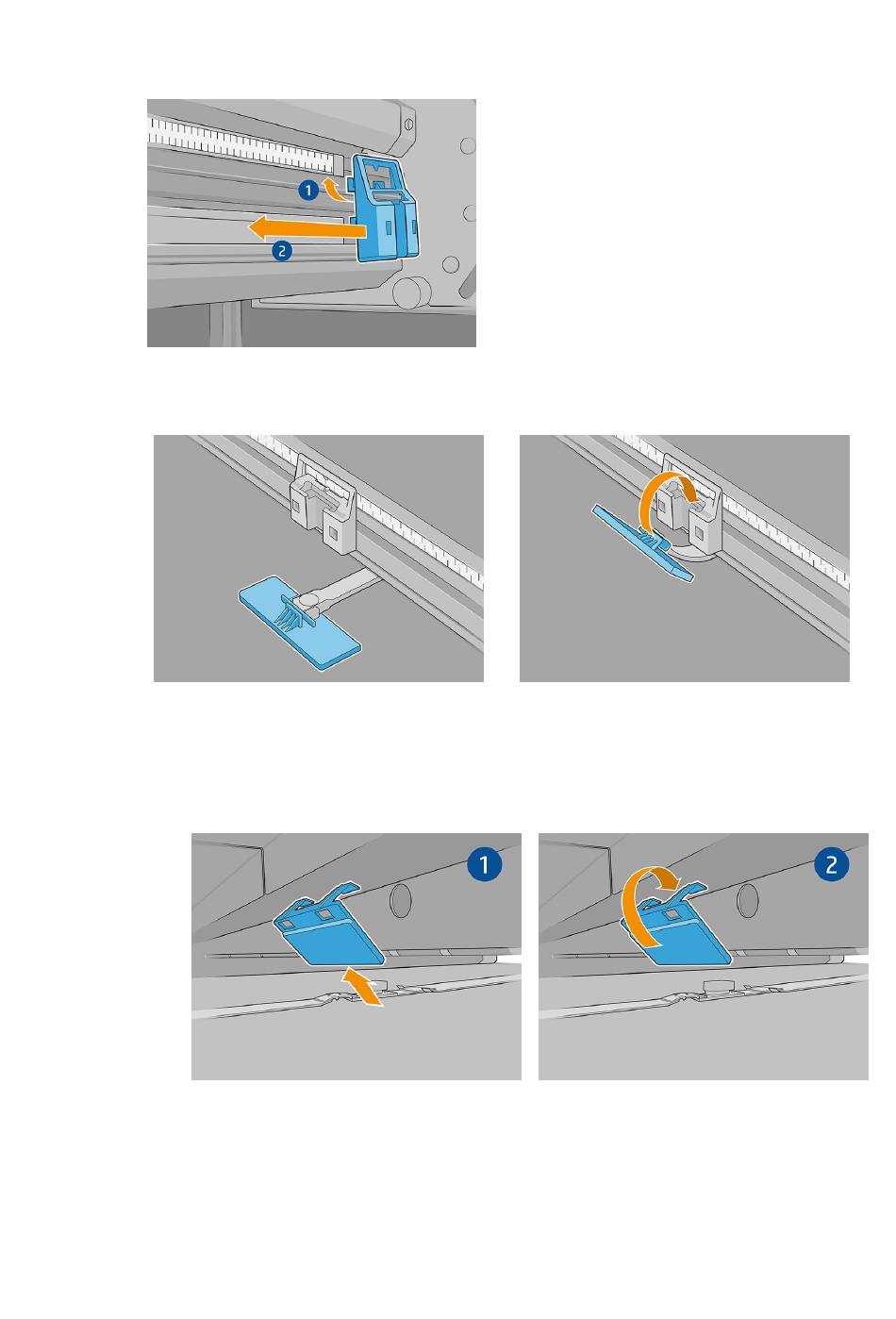 1

2

1

2