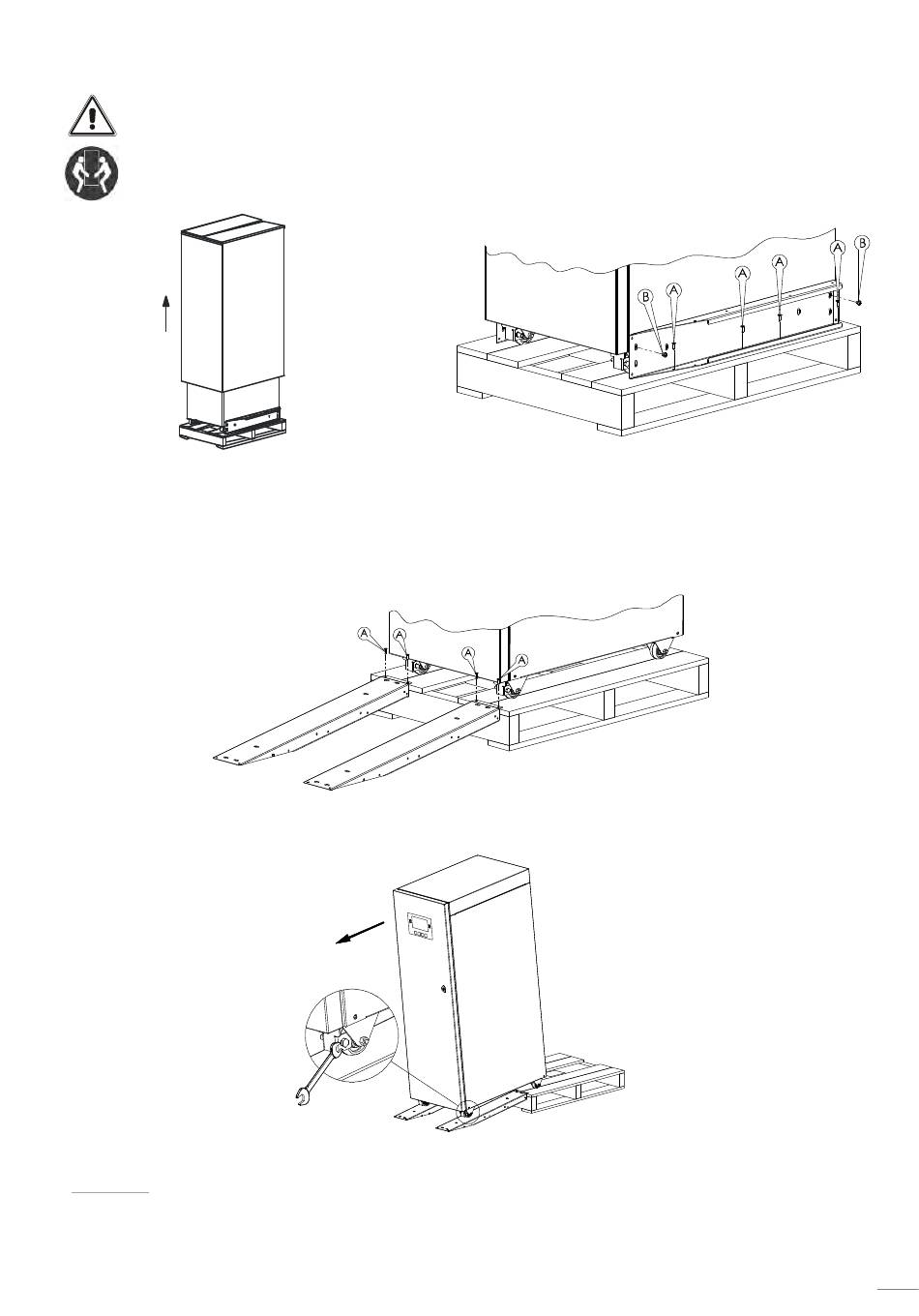 B
A
A
A
A
B

A
A
A
A