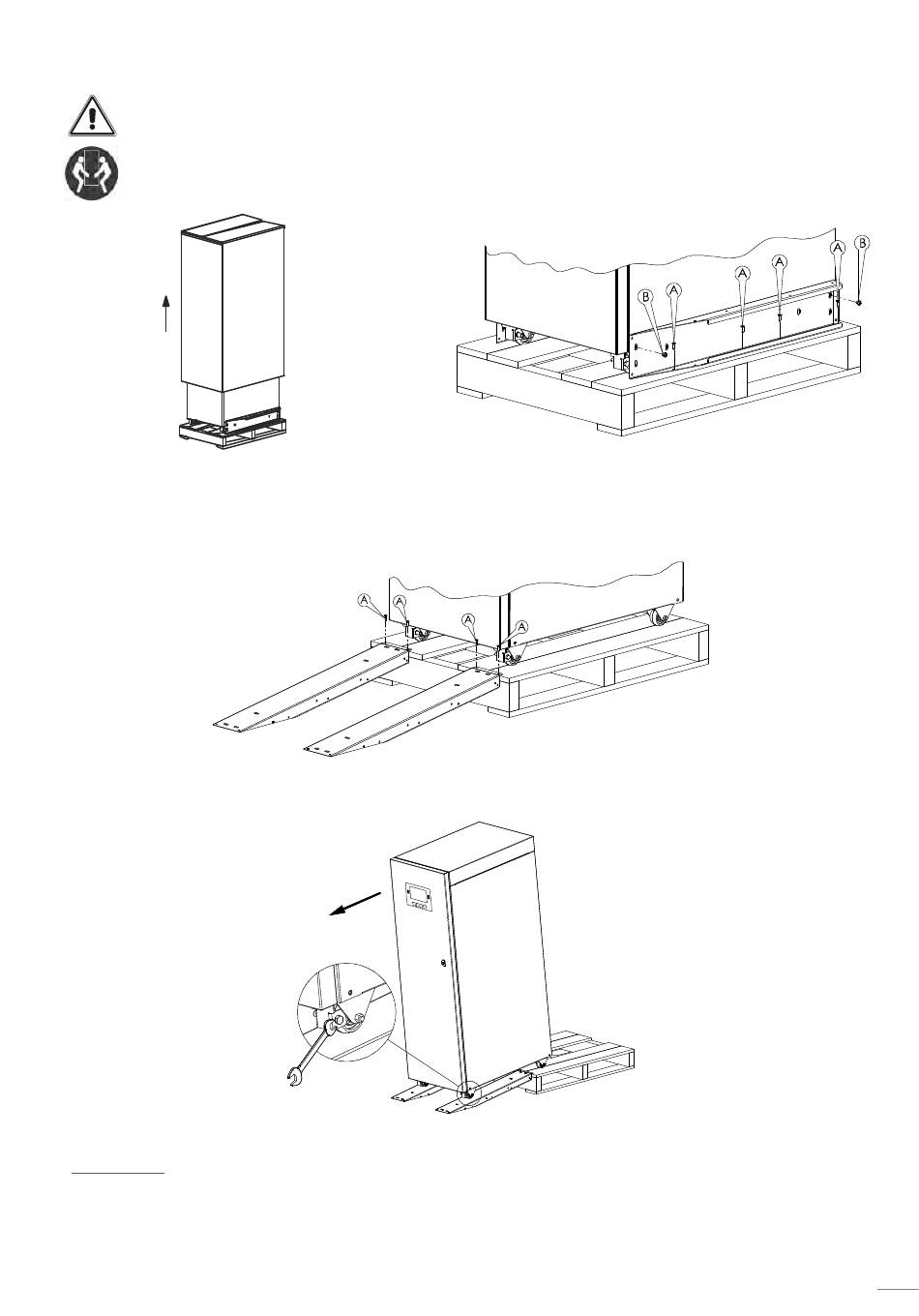 B
A
A
A
A
B

A
A
A
A