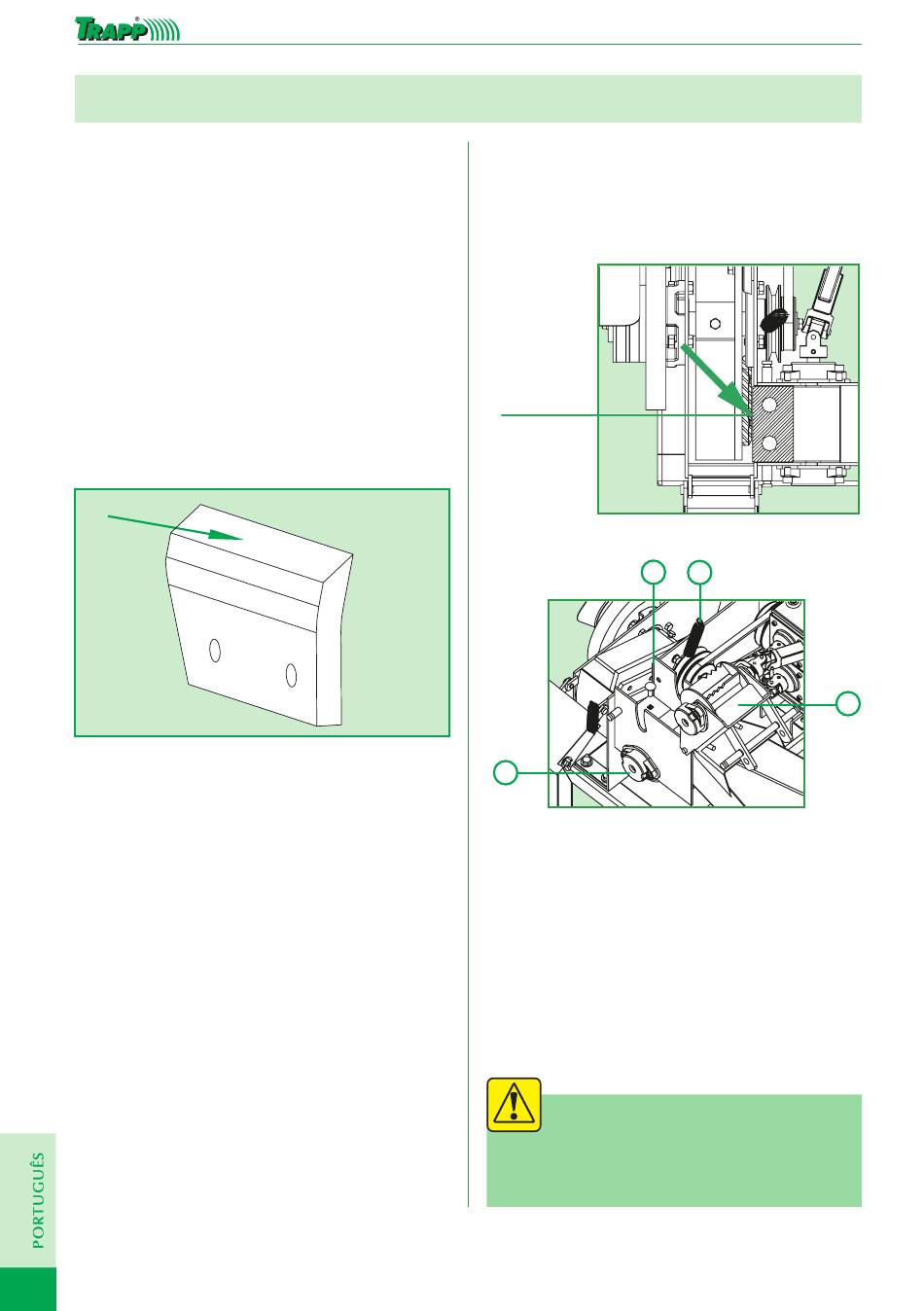 TRAPP®

PORTUGUÊS