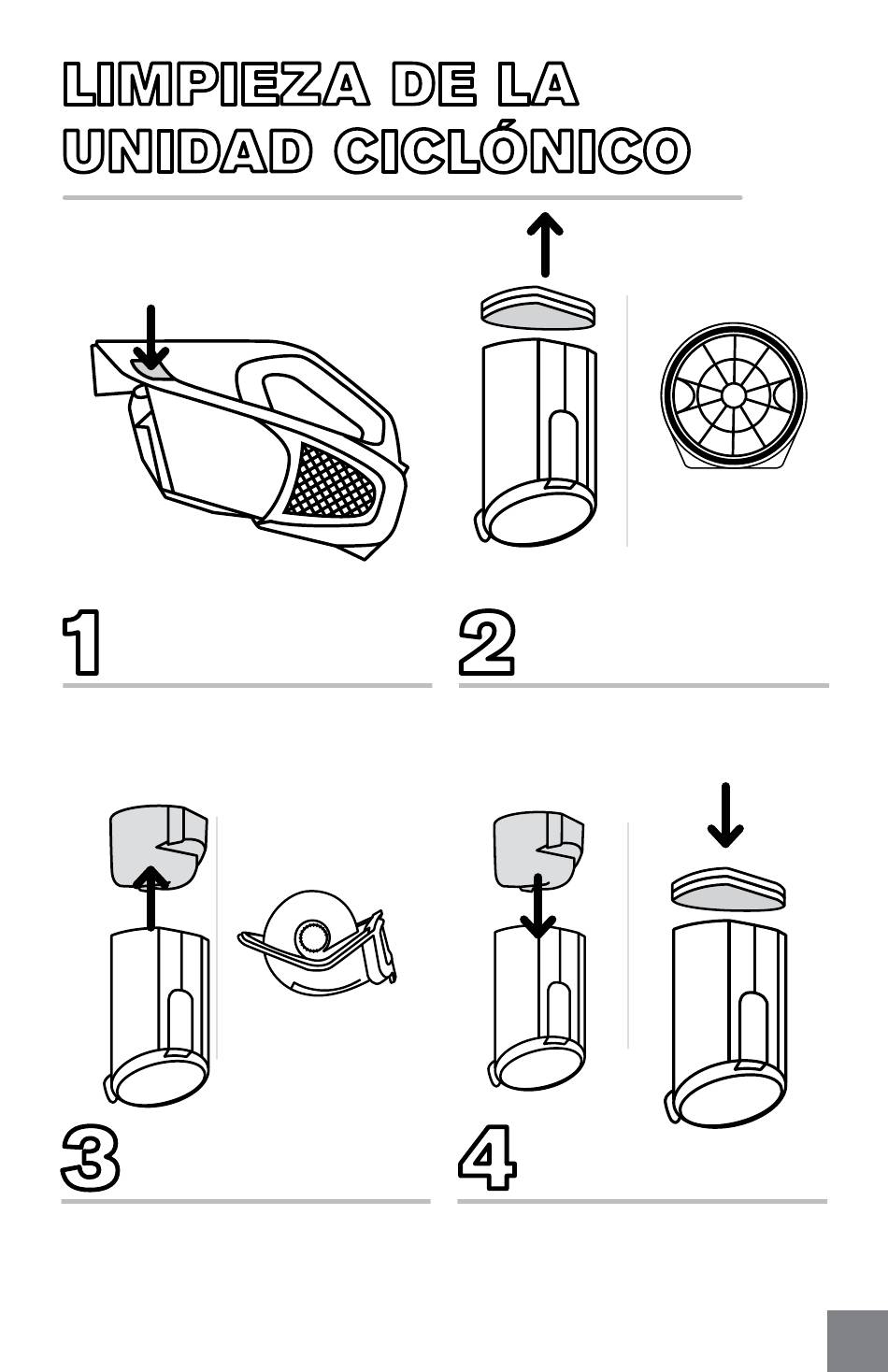 LIMPIEZA DE LA UNIDAD CICLÓNICO

1

2

3

4