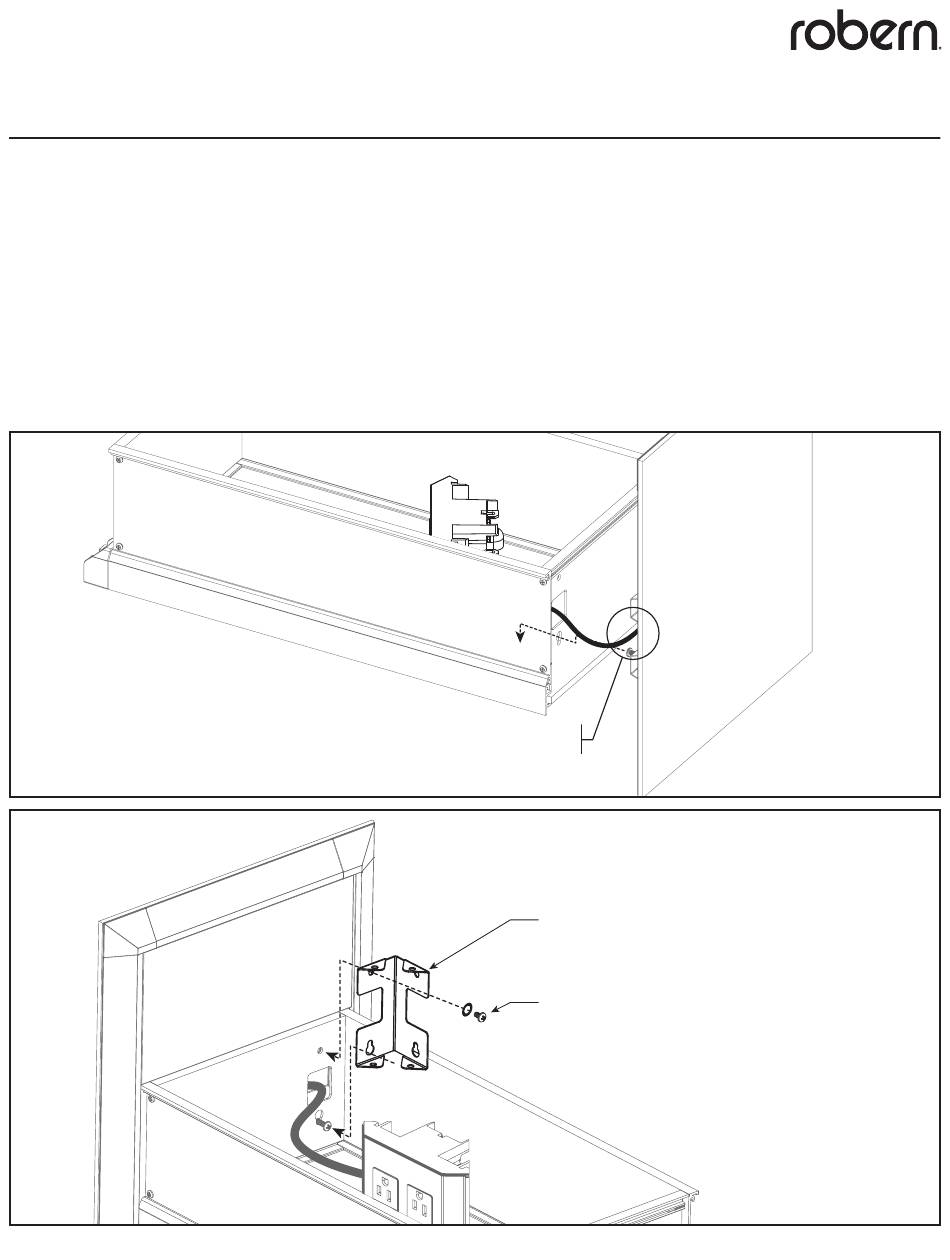 robern.