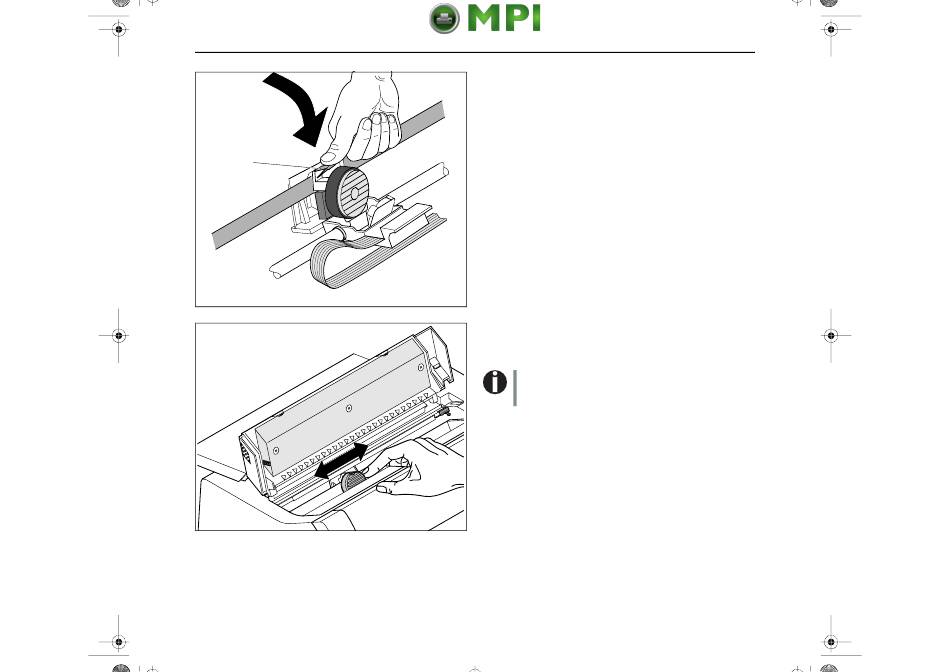 MPI