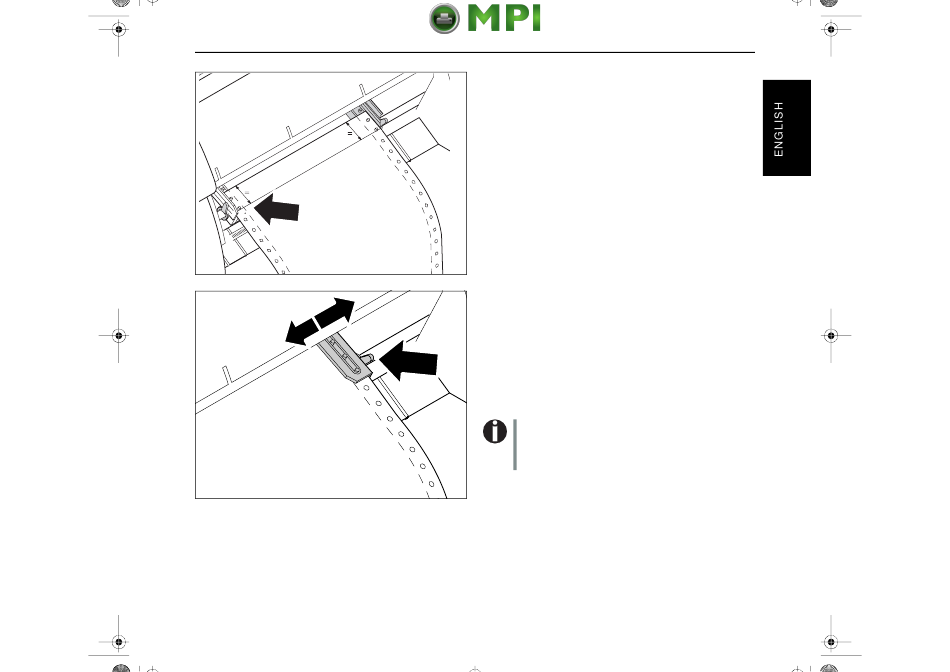 MPI

ENGLISH