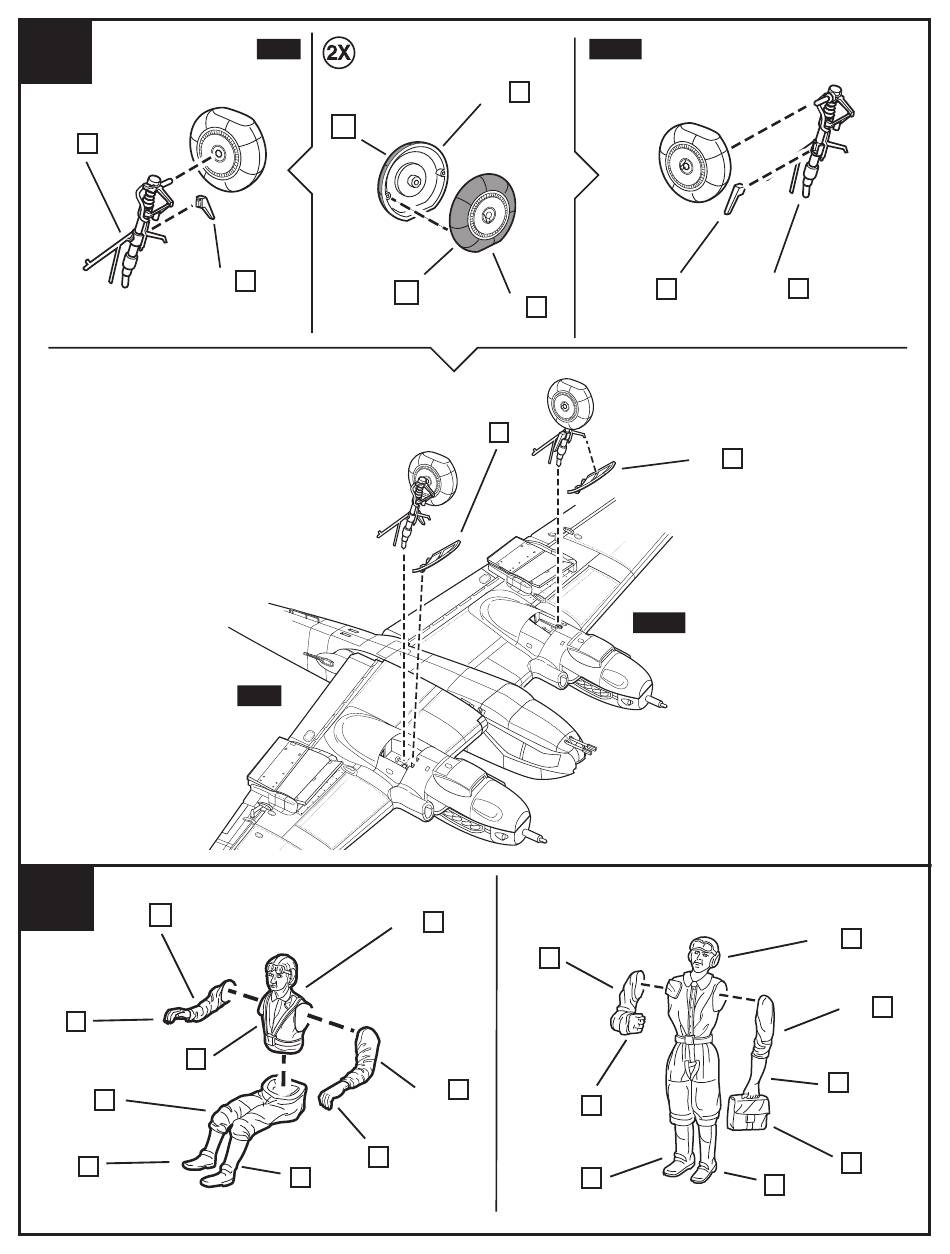 2X