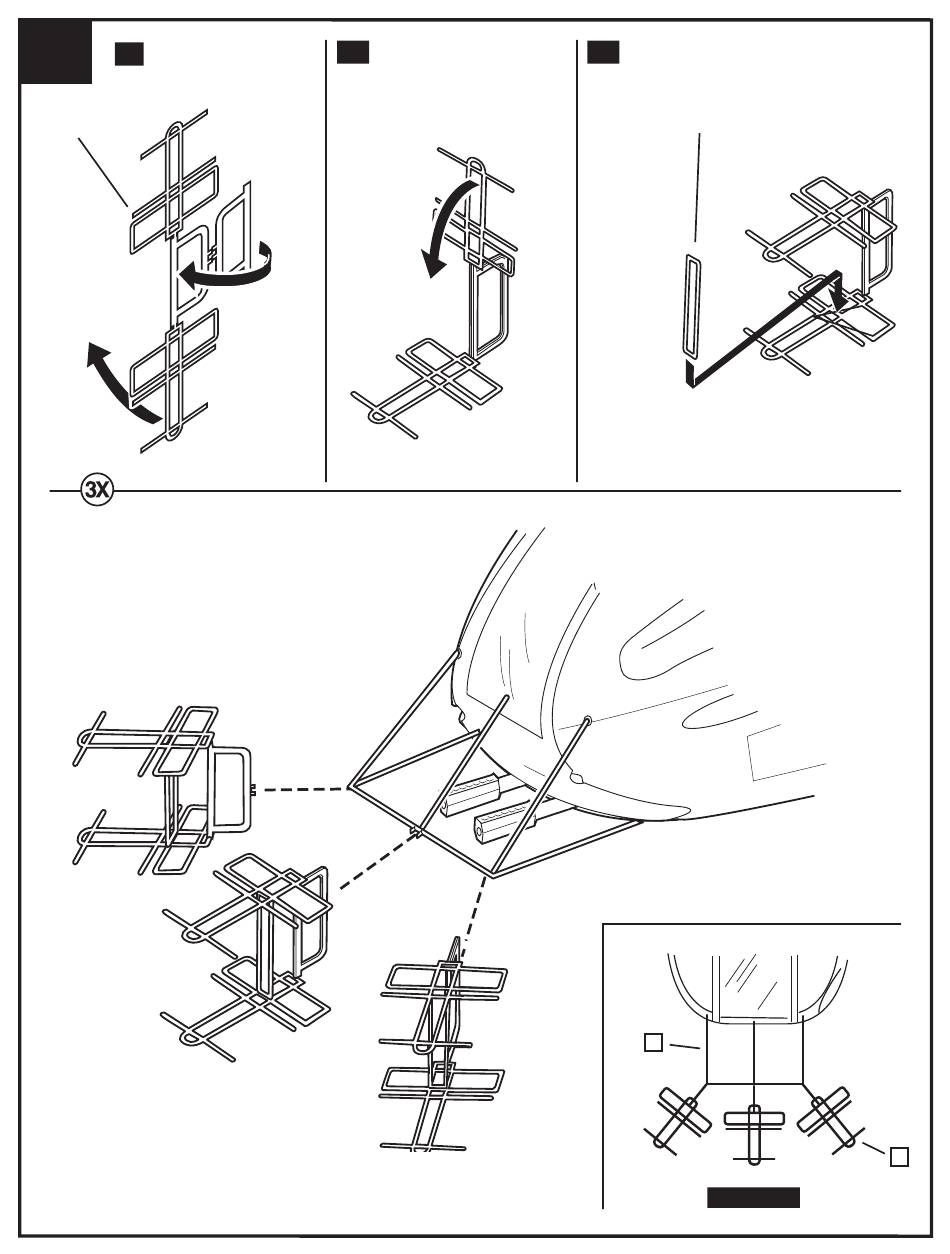 3X