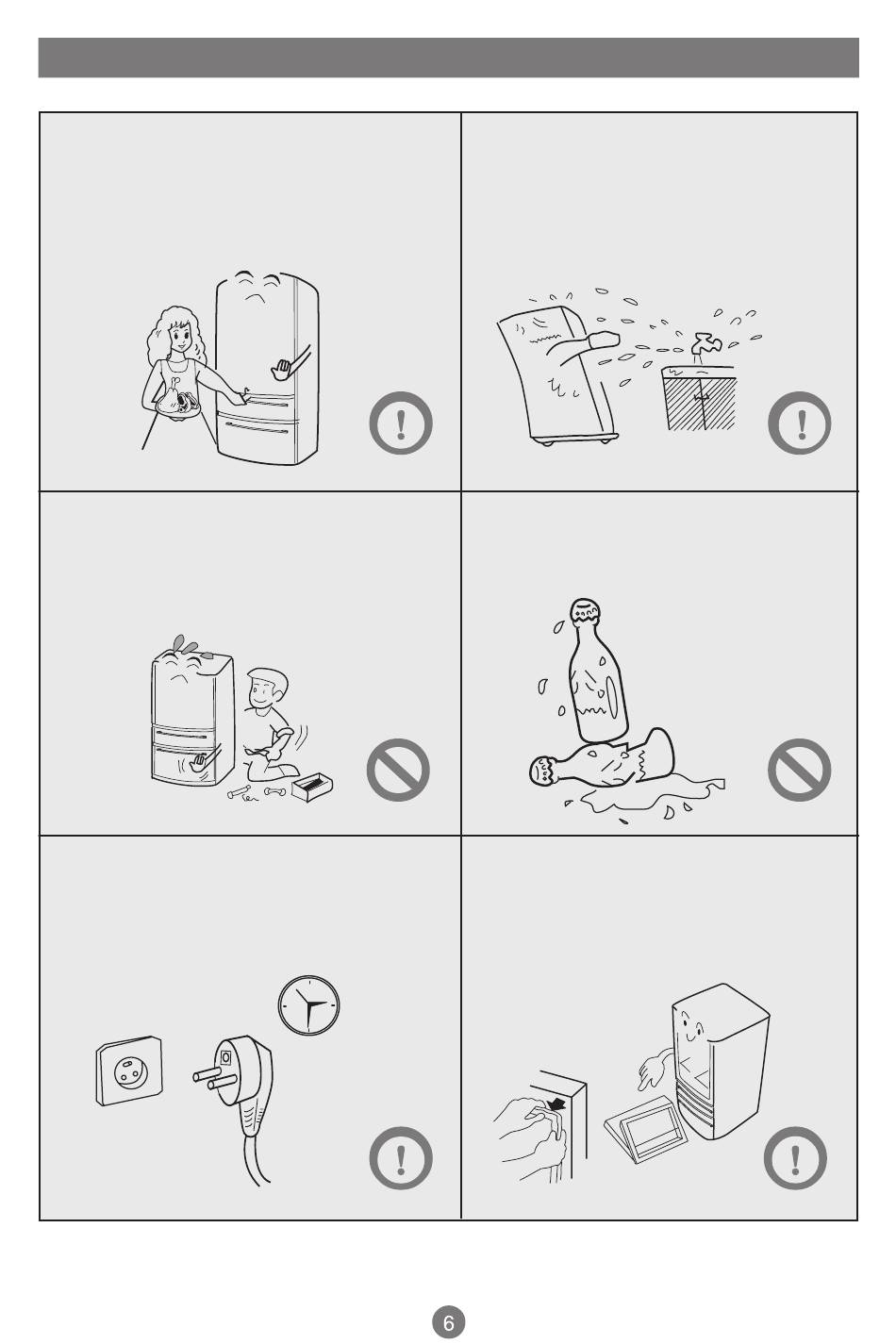 6