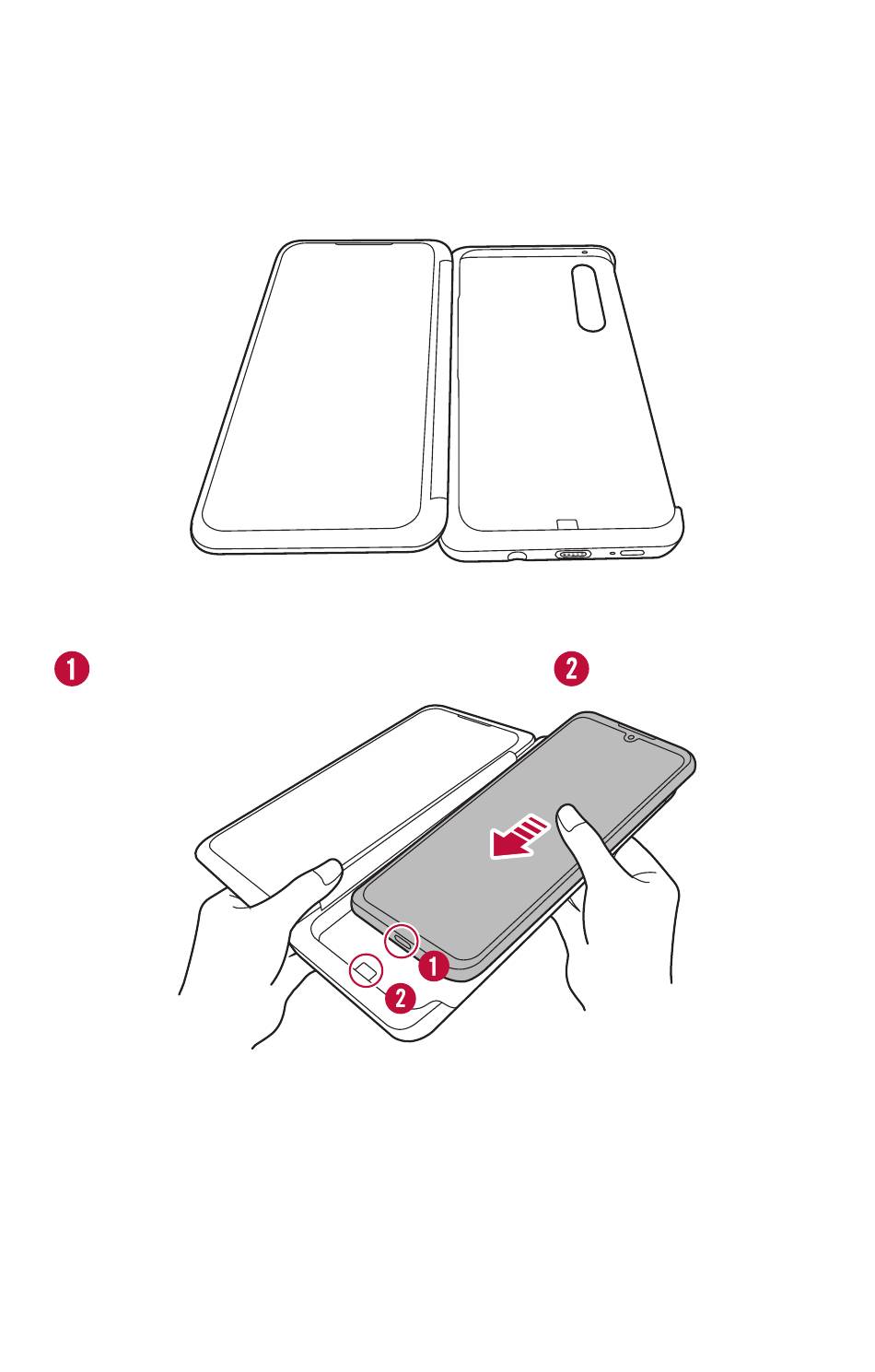 1

2

1

2