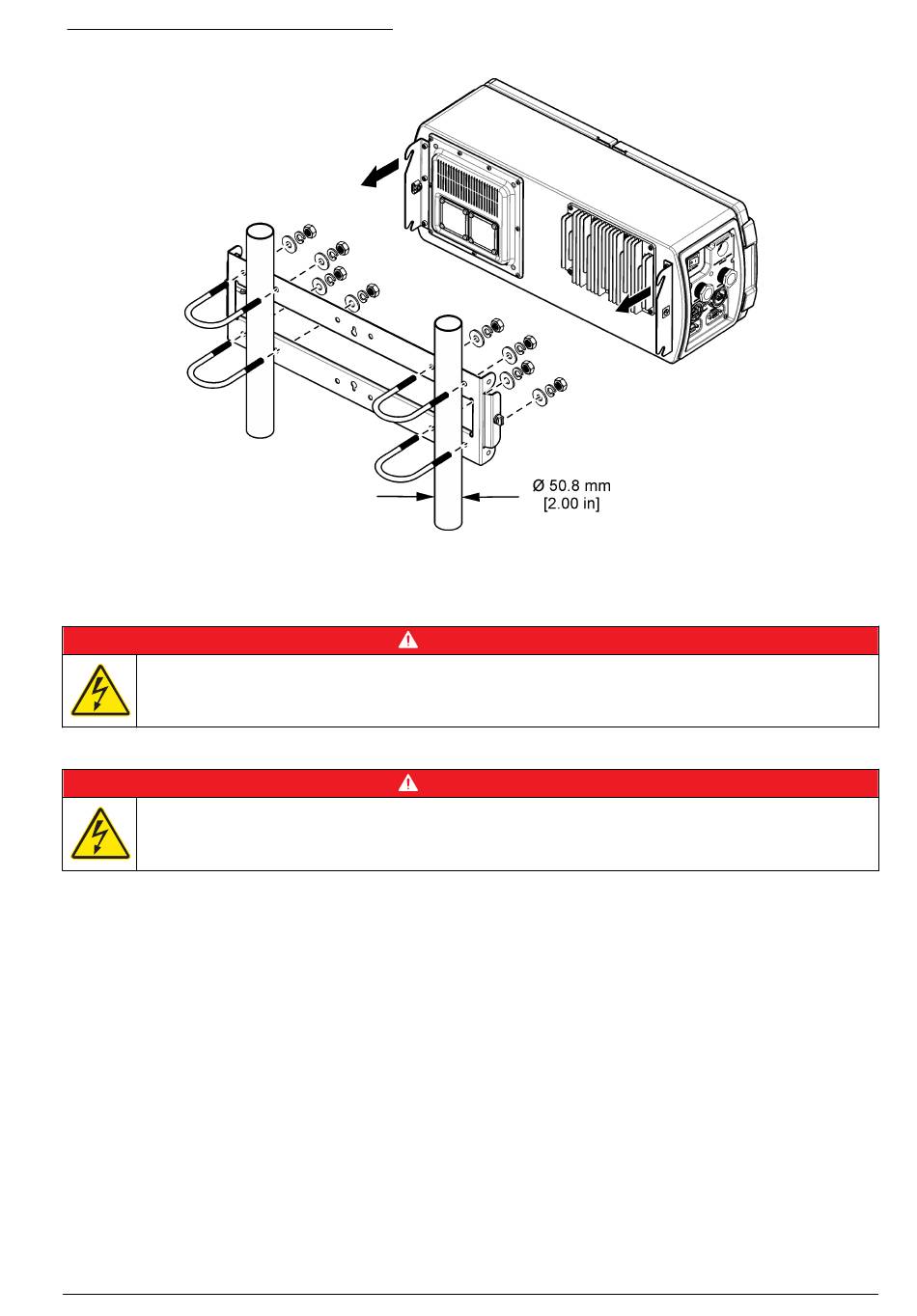 Ø 50.8 mm
[2.00 in]