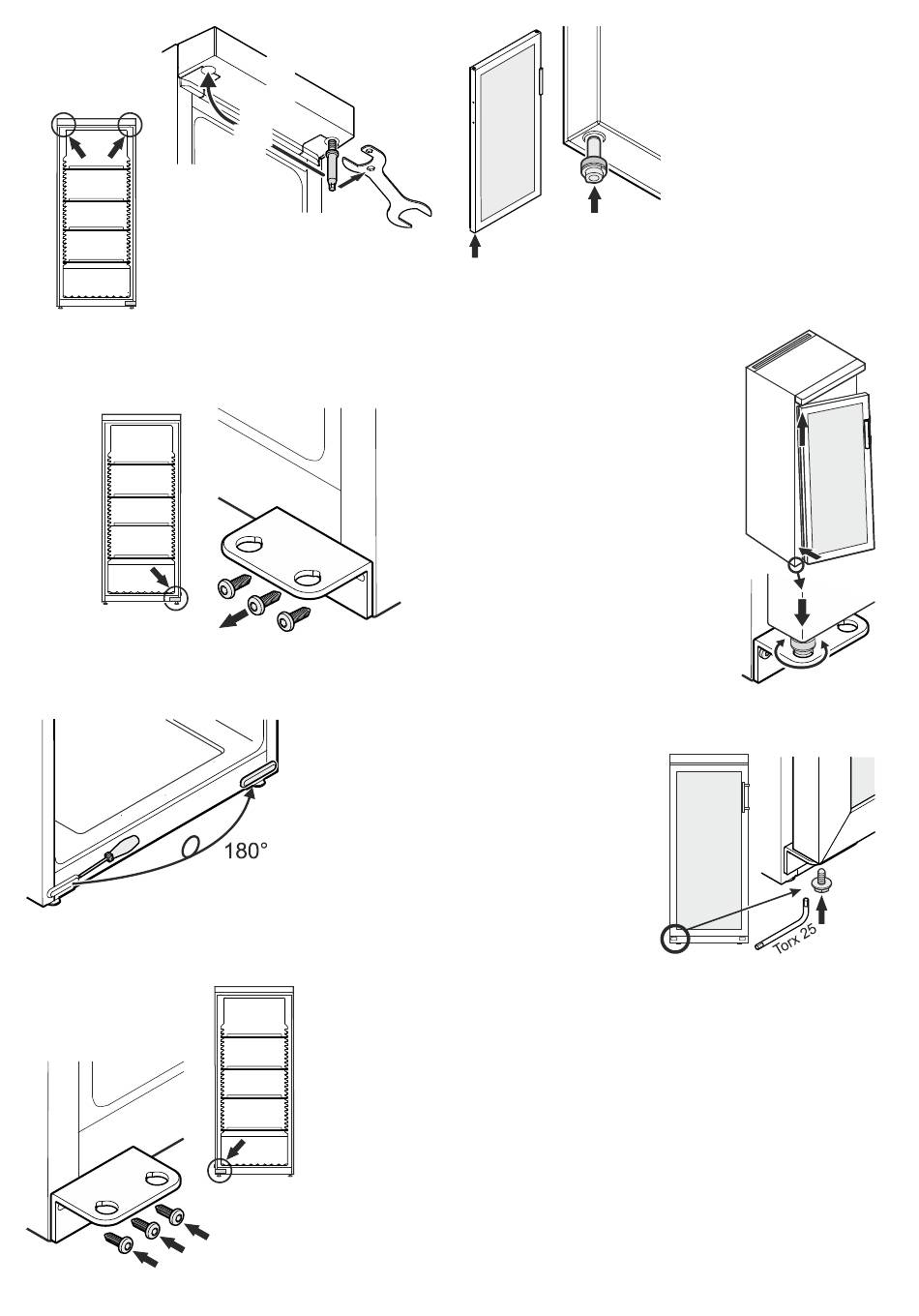 180°

Torx 25