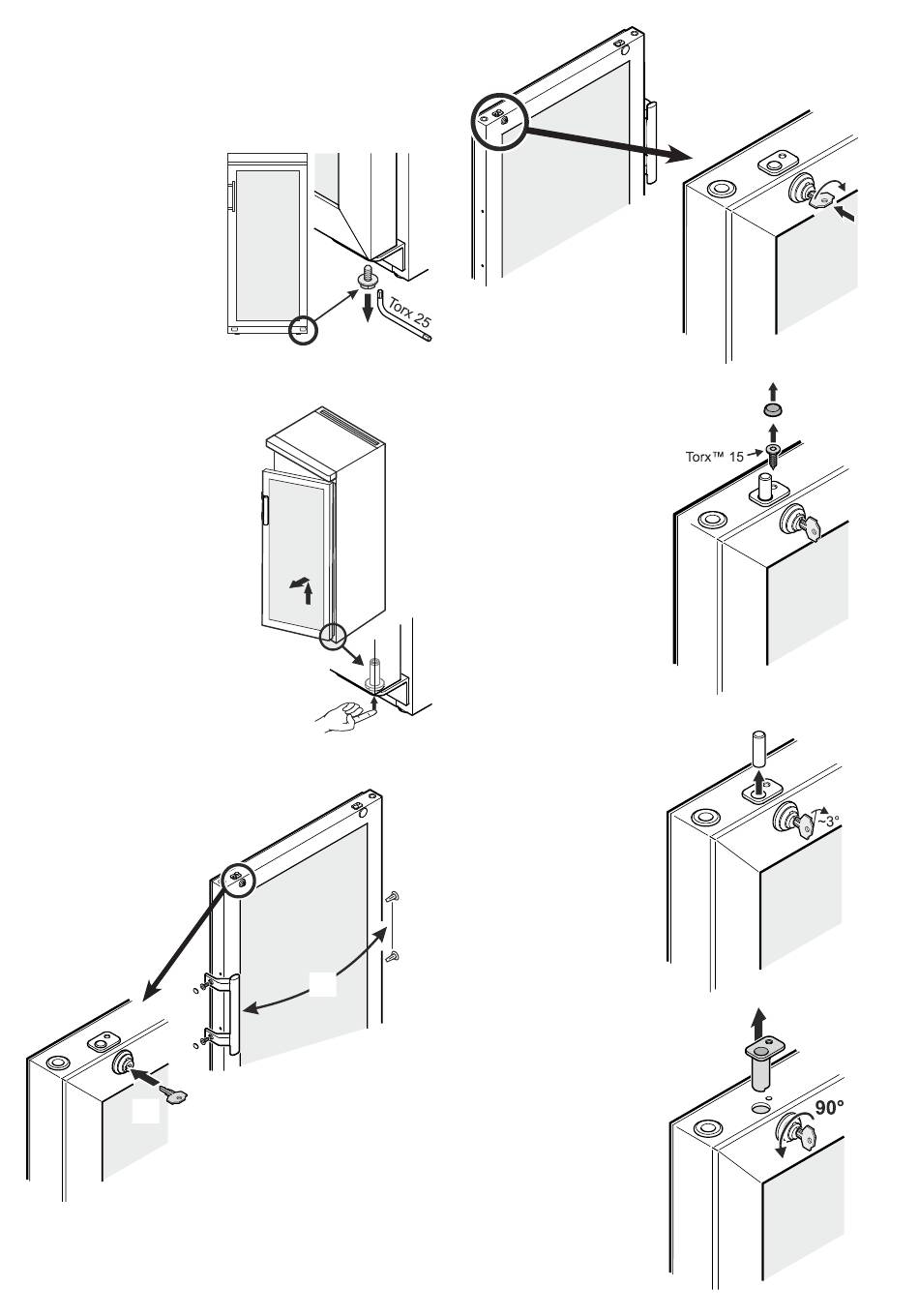 Torx 25

Torx™ 15

~3°

90°