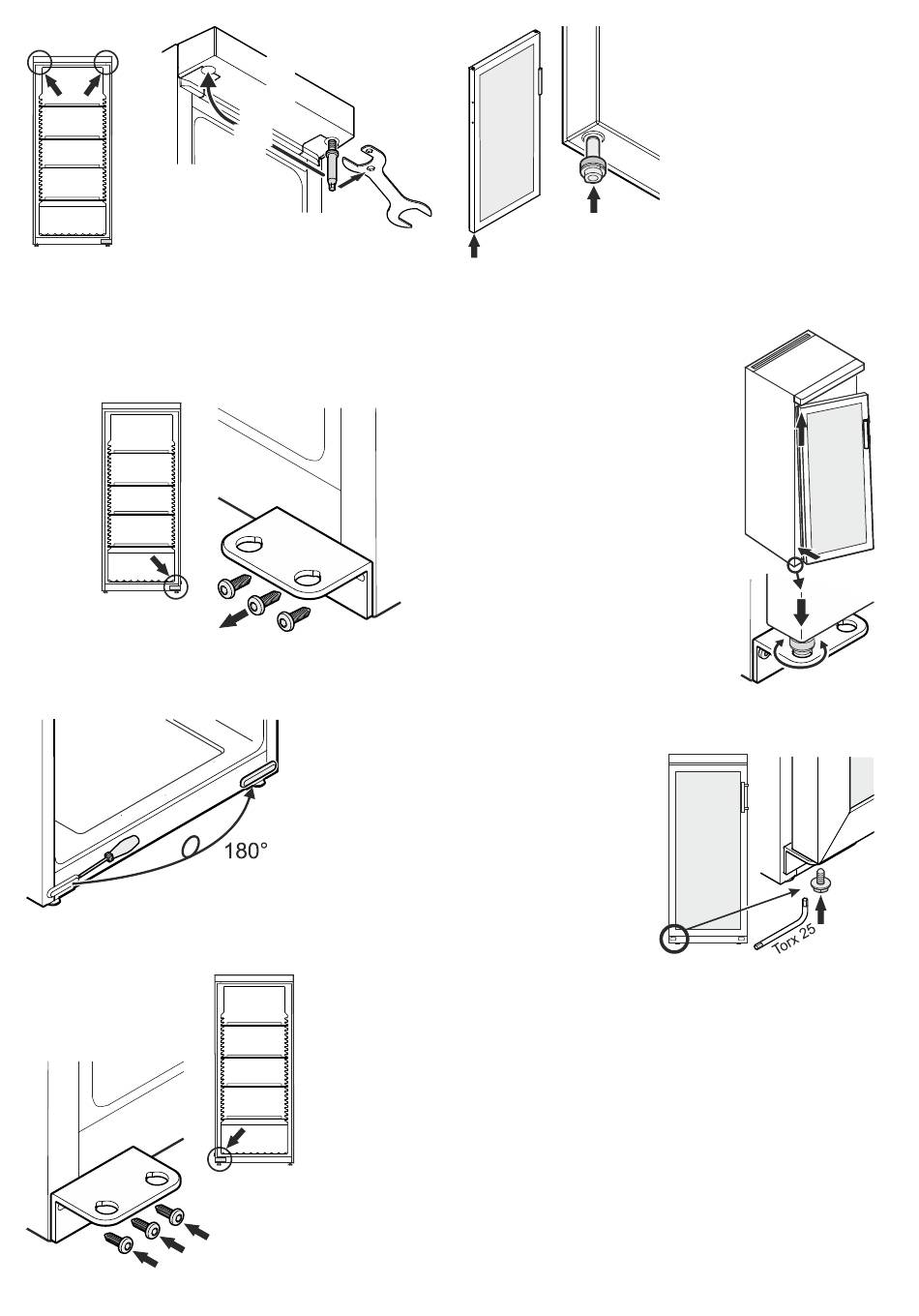 180°

Torx 25