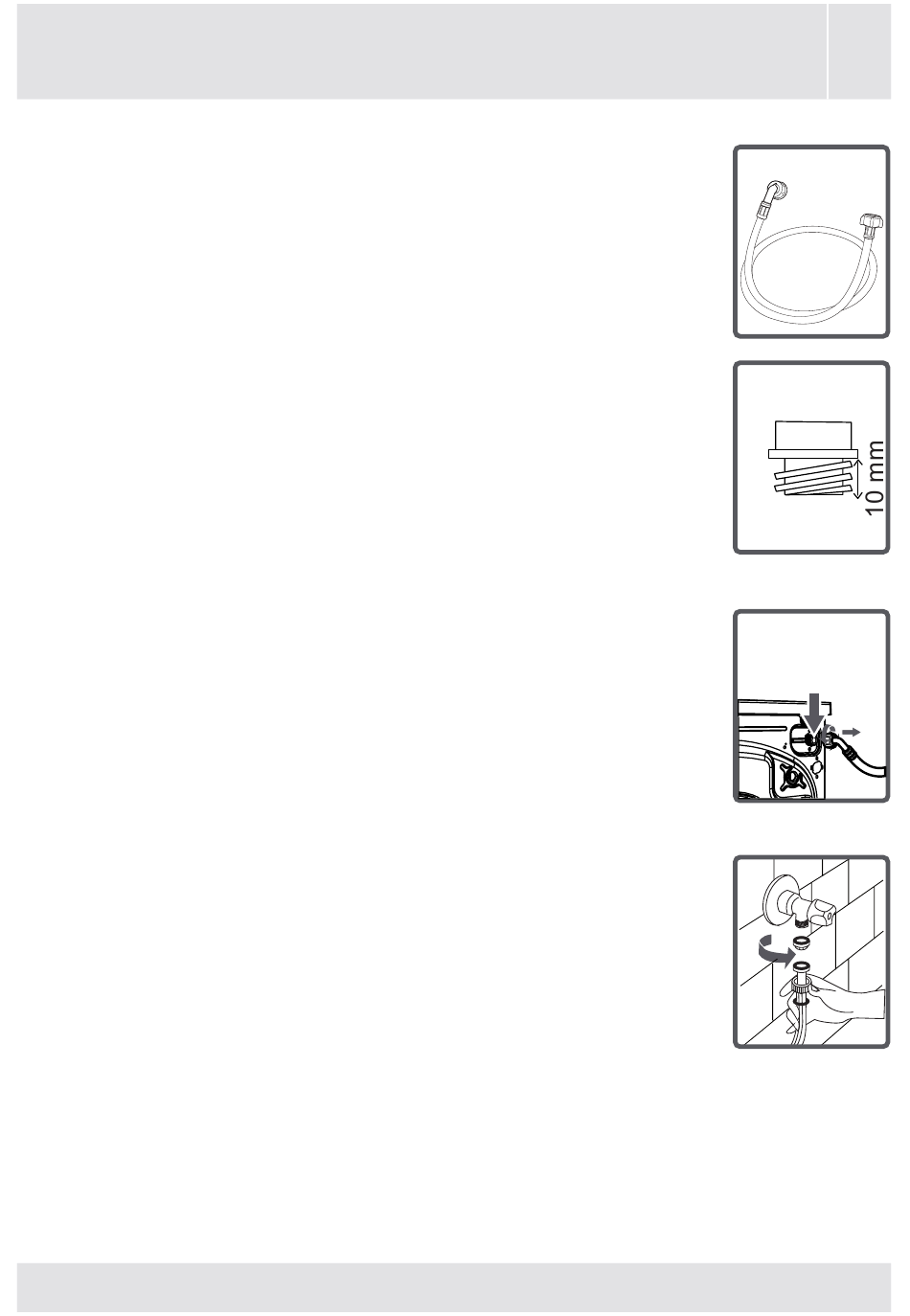 10 mm