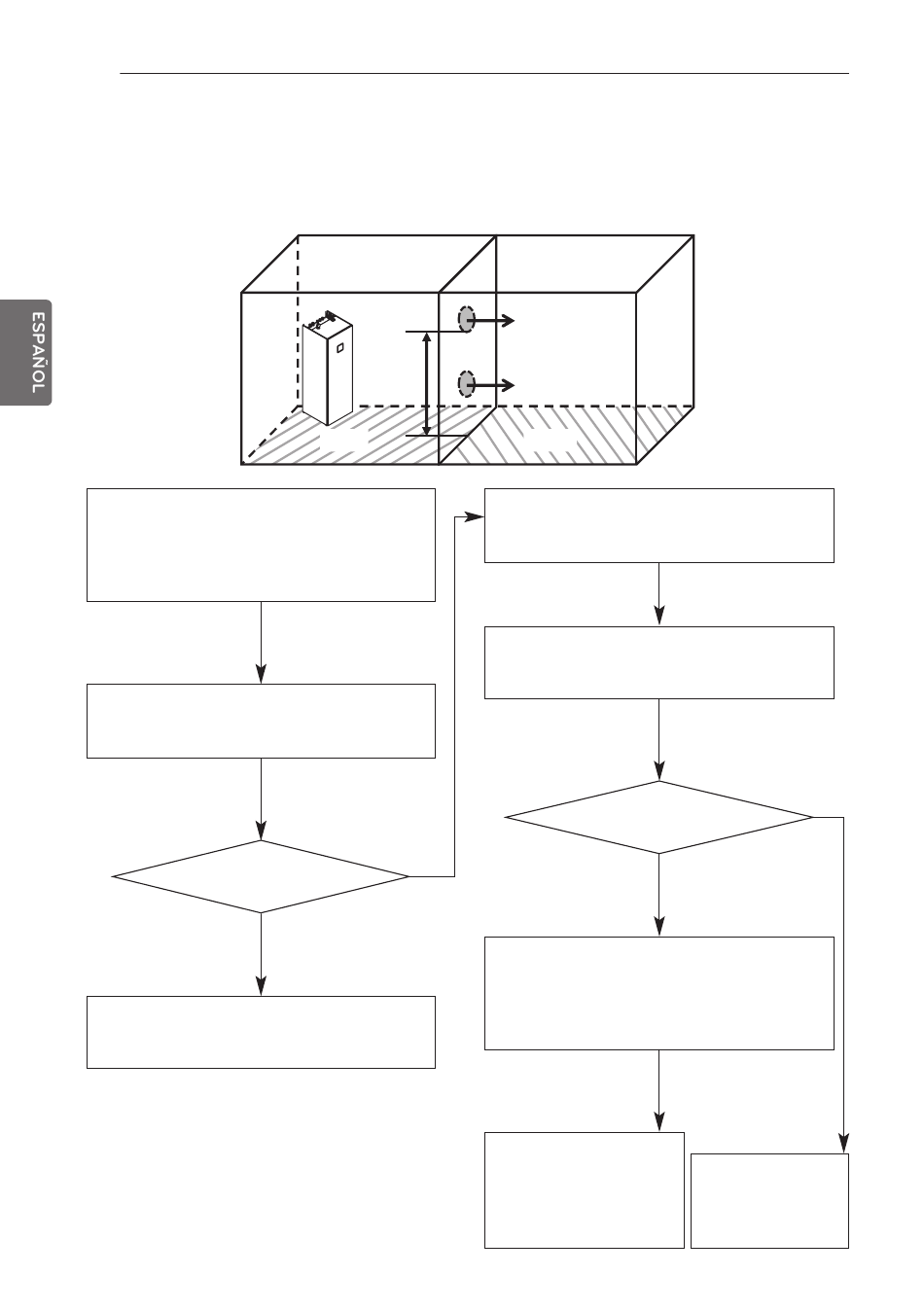 ESPAÑOL