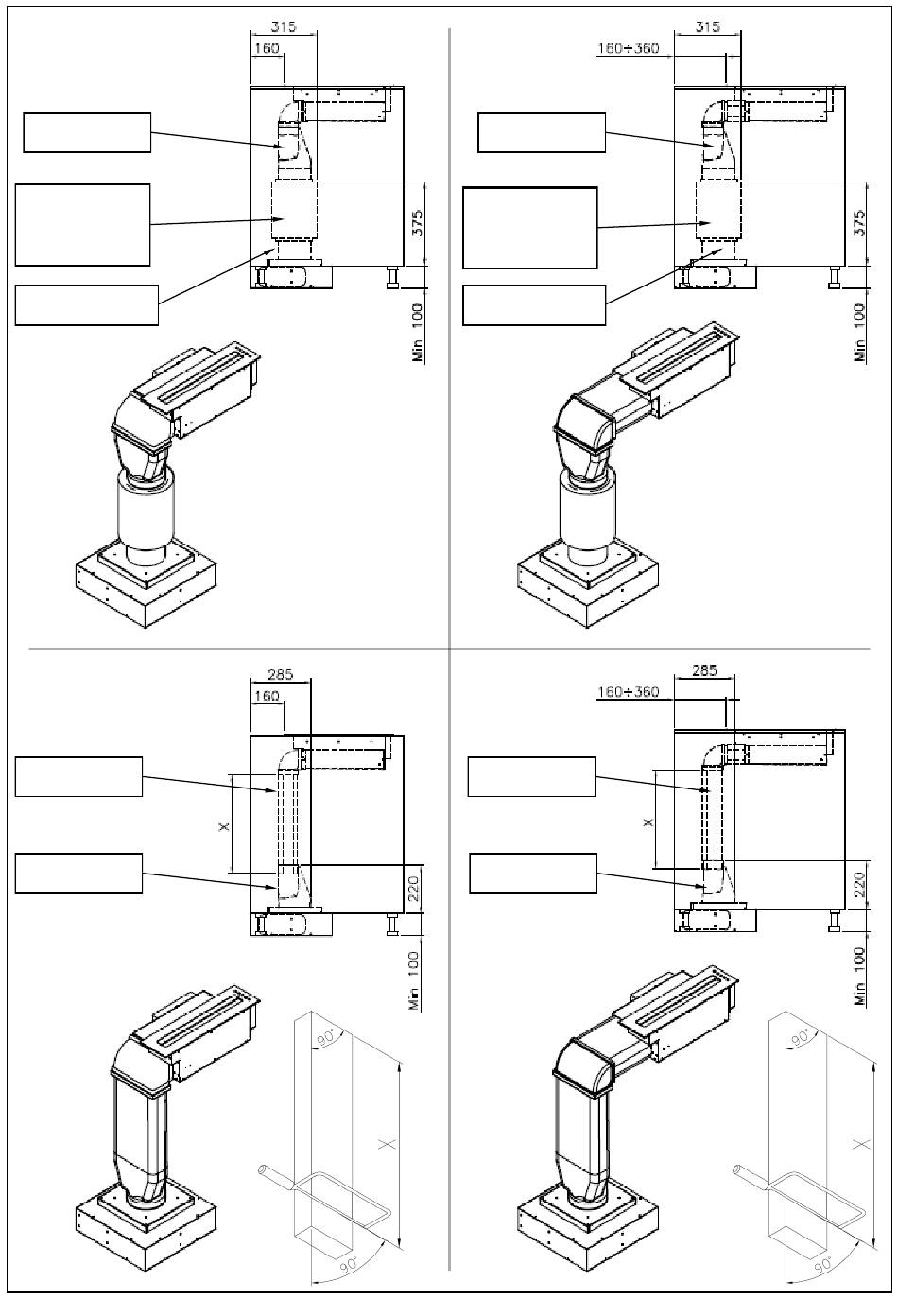 315
160
375
Min 100

315
160÷360
375
Min 100

285
160
X
220
Min 100
90°
X
90°

285
160÷360
X
220
Min 100
90°
X
90°