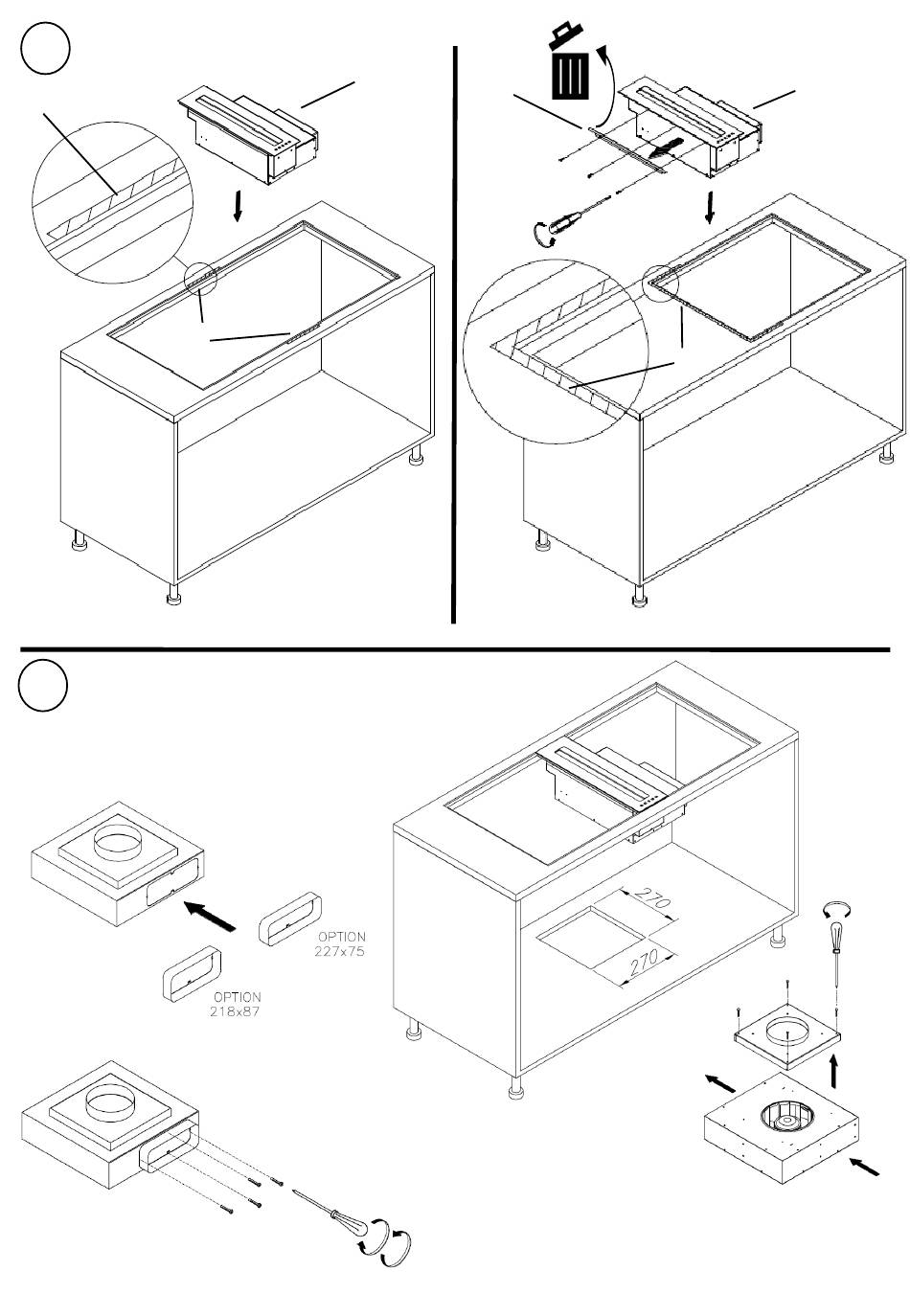 OPTION
227x75

OPTION
218x87

270

270