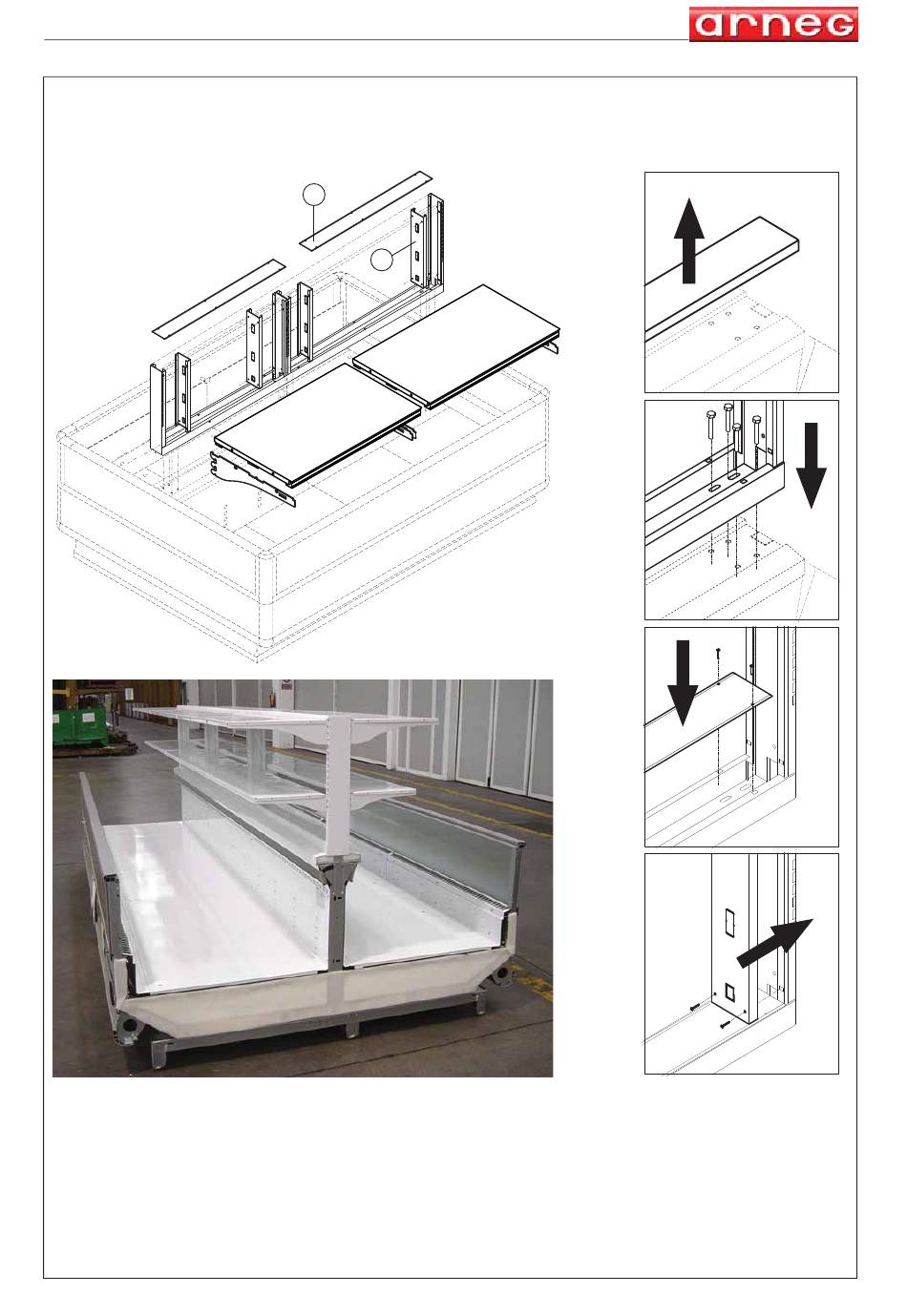 arneg