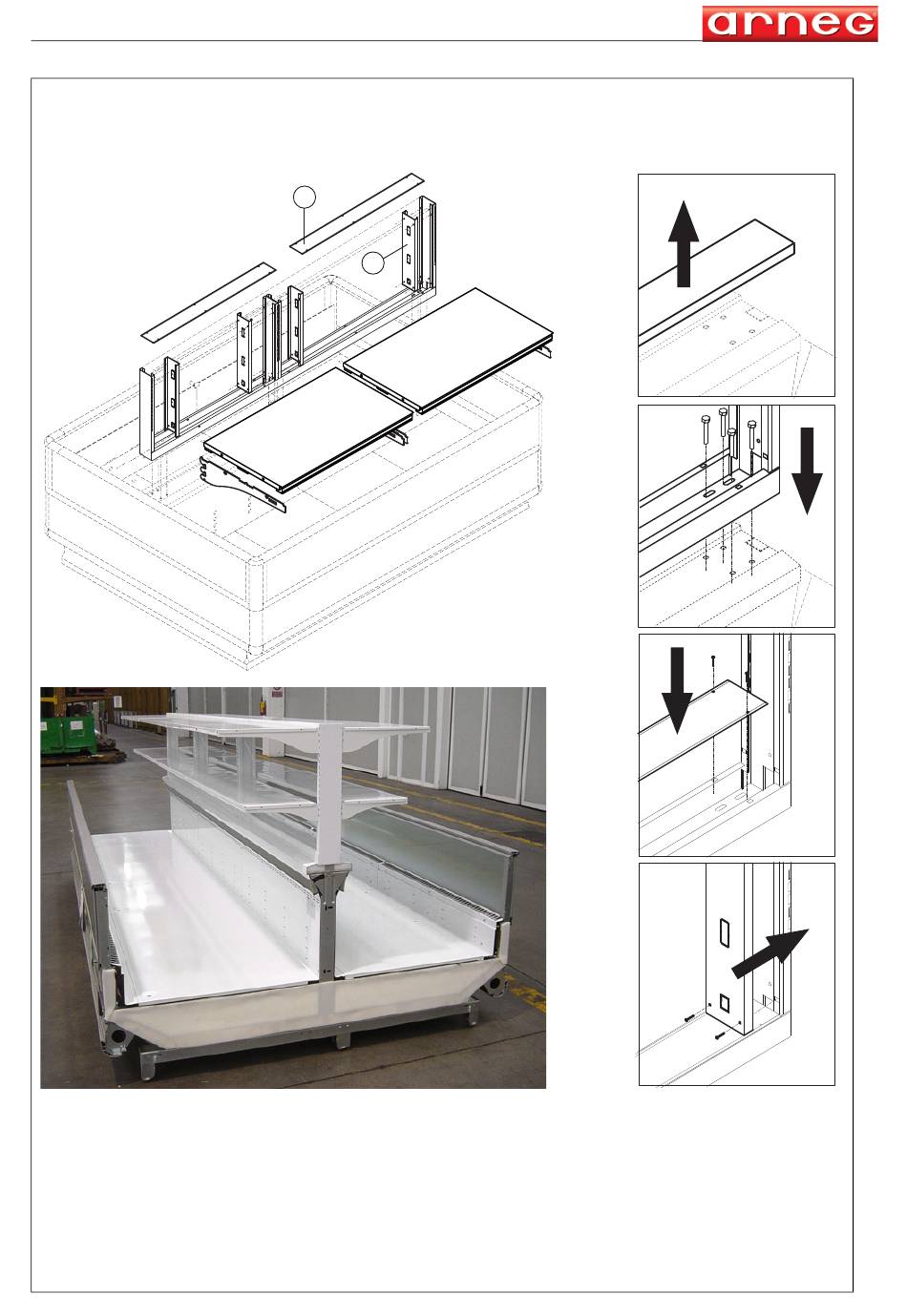 arneg