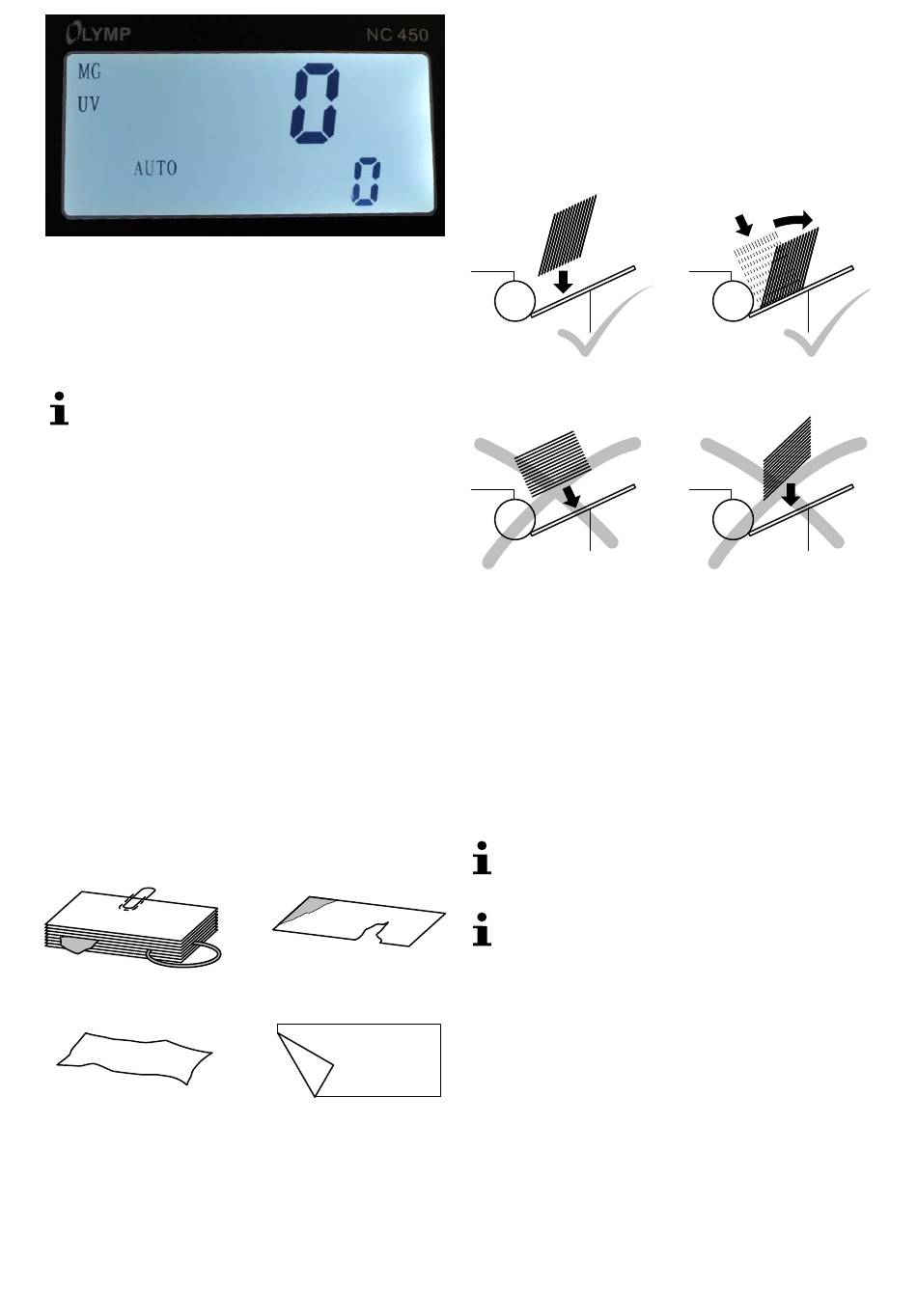 OLYMP NC 450

MG
UV
0
AUTO
0