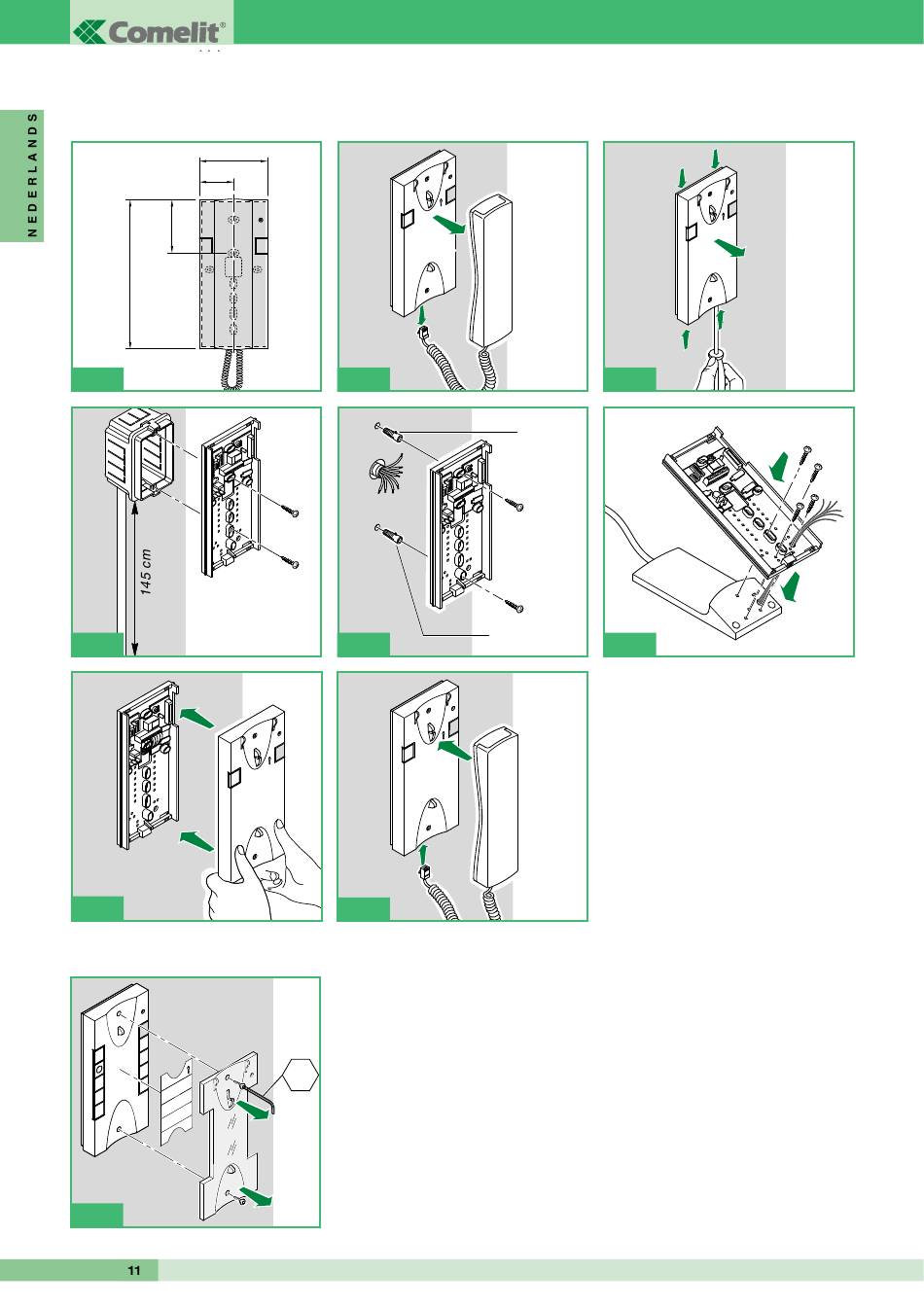 Comelit®

NEDERLANDS

145 cm

11