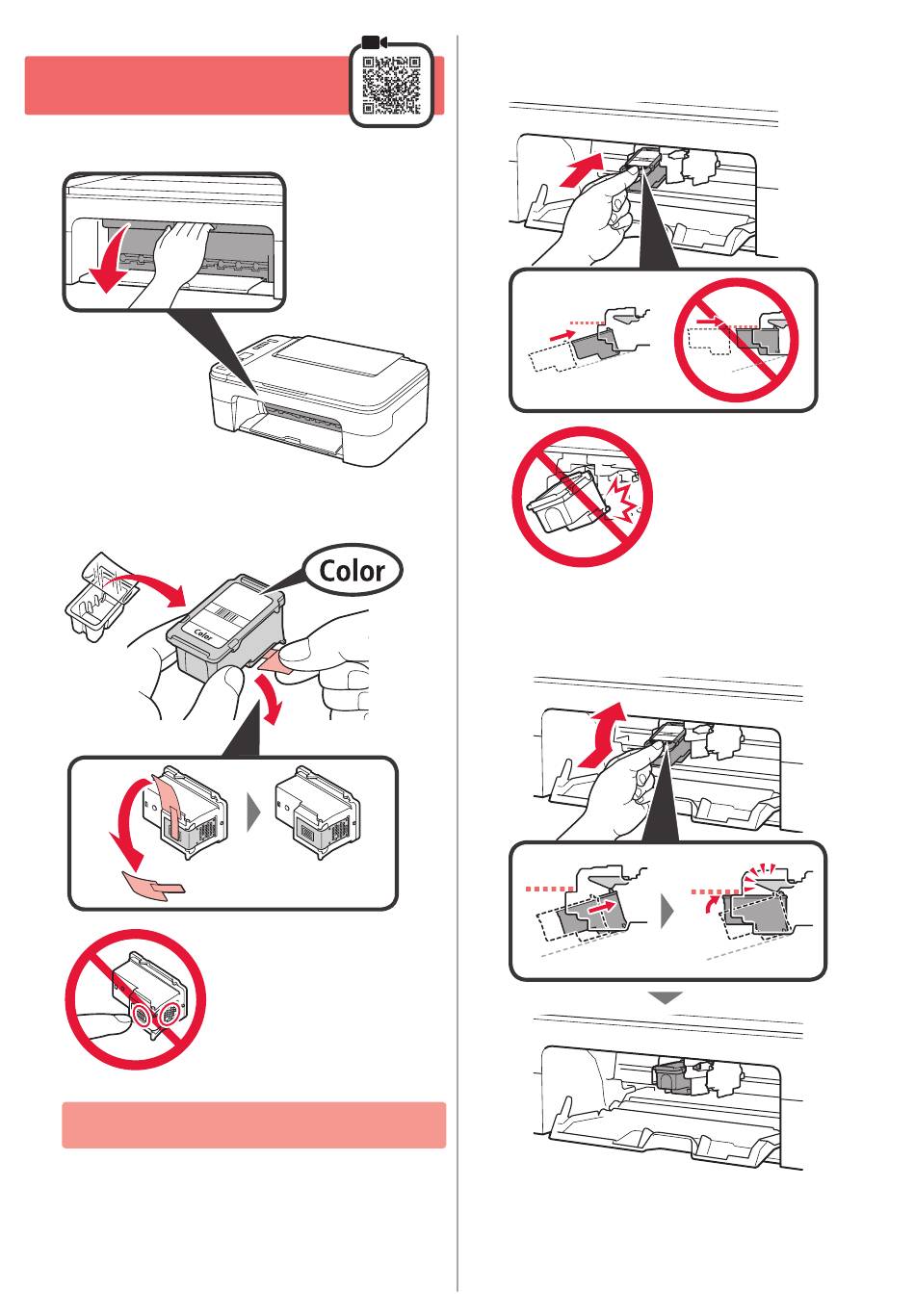 Color

Color