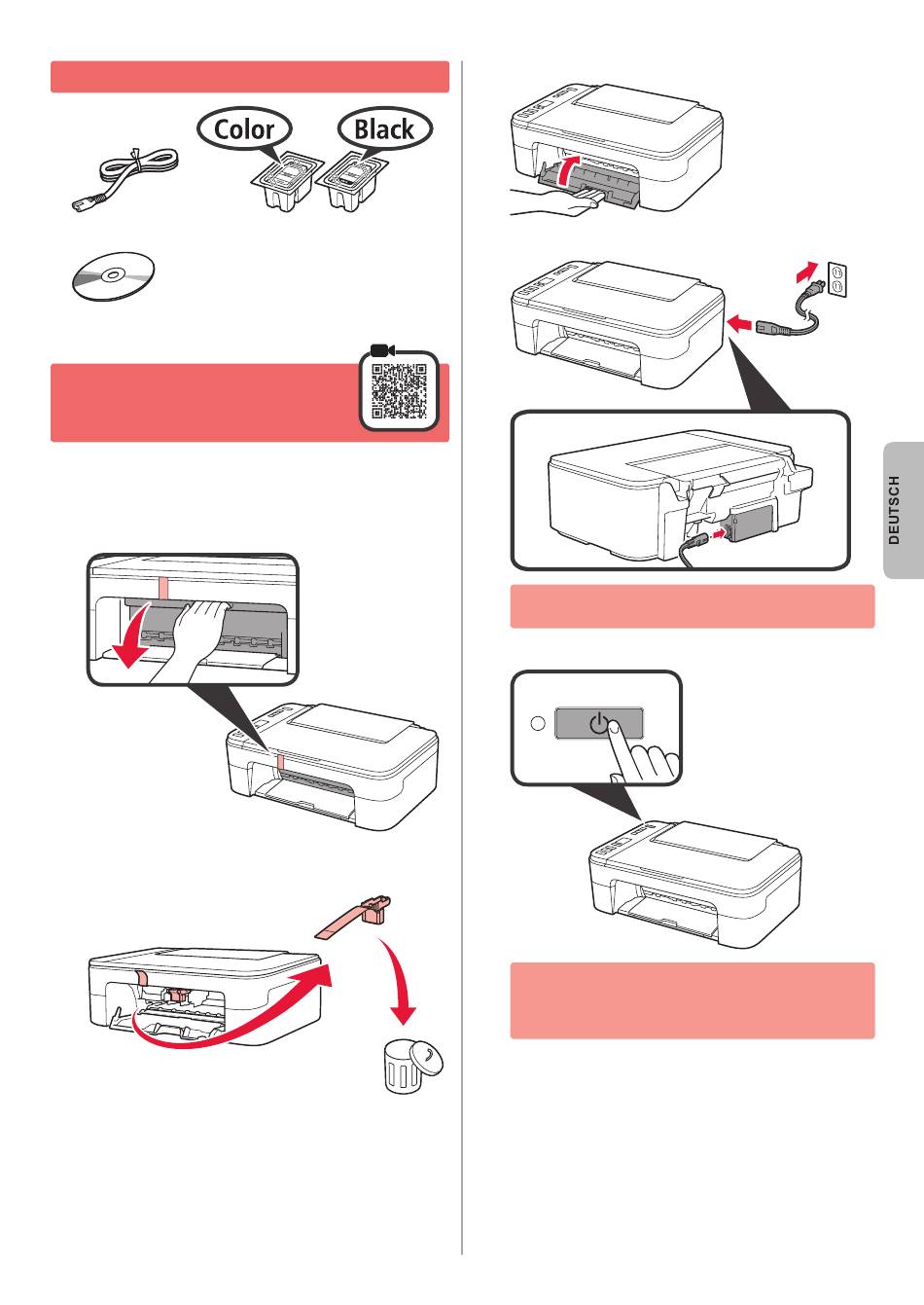 Color

Black

DEUTSCH